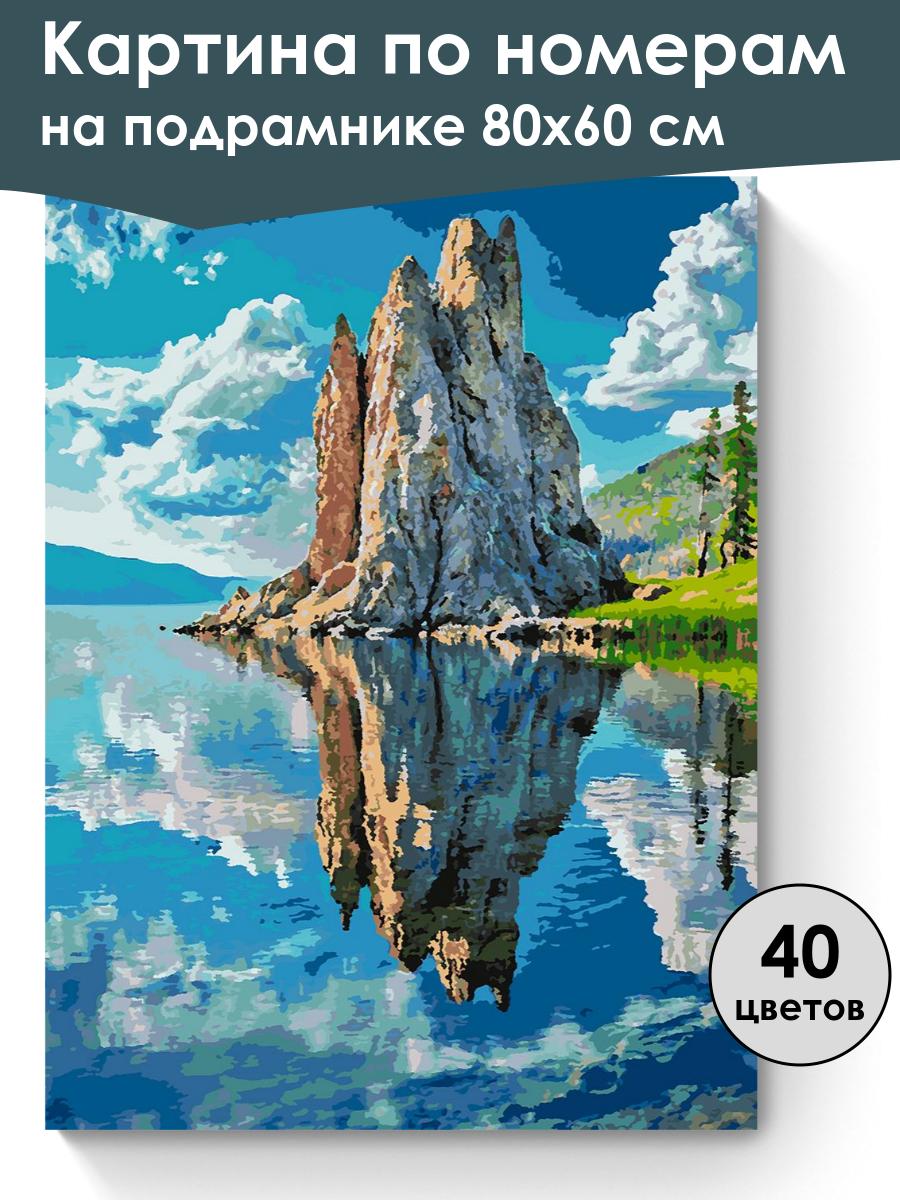 Картина по номерам
на подрамнике 80х60 см

40
цветов