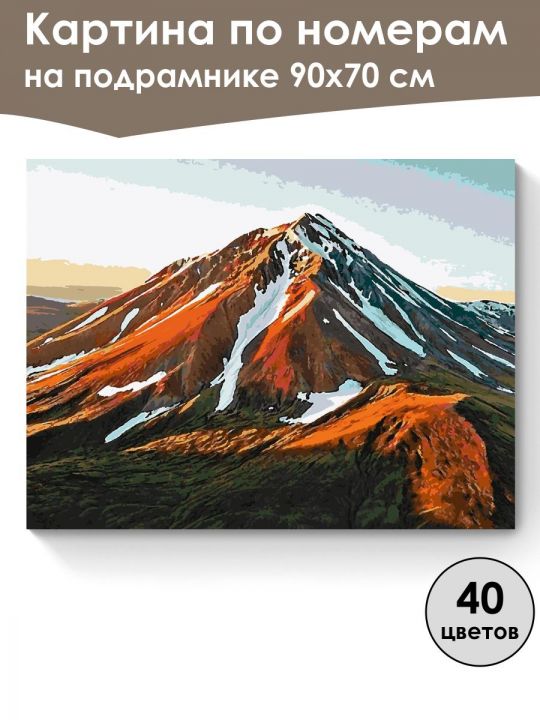 Картина по номерам
на подрамнике 90x70 см

40
цветов