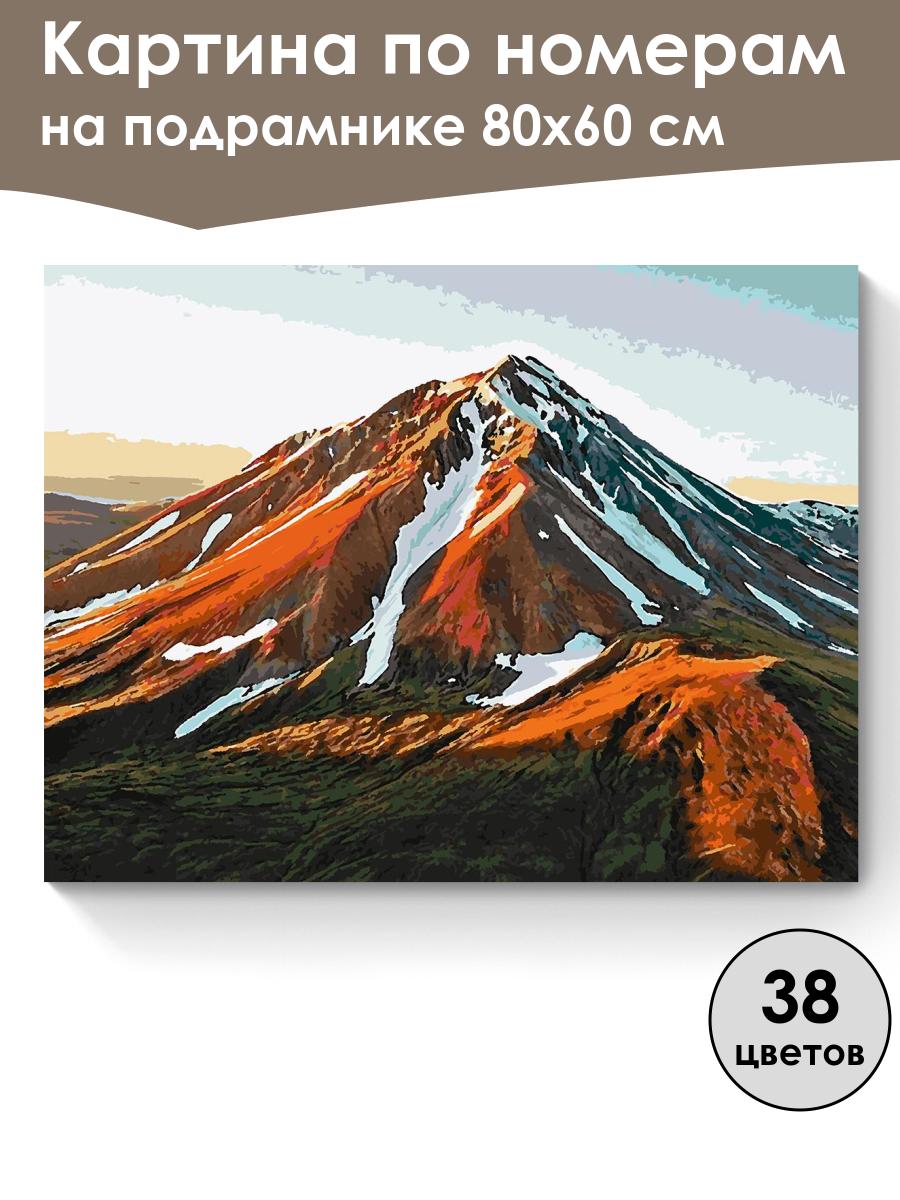 Картина по номерам на подрамнике 80х60 см

38 цветов