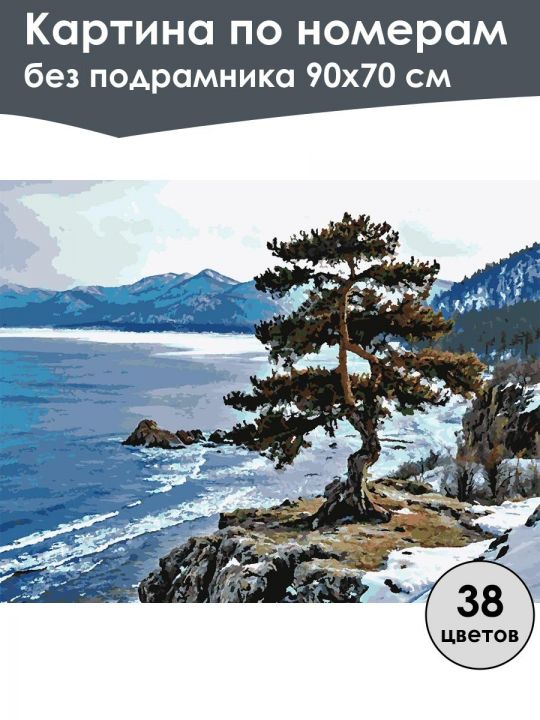 Картина по номерам
без подрамника 90х70 см

38
цветов