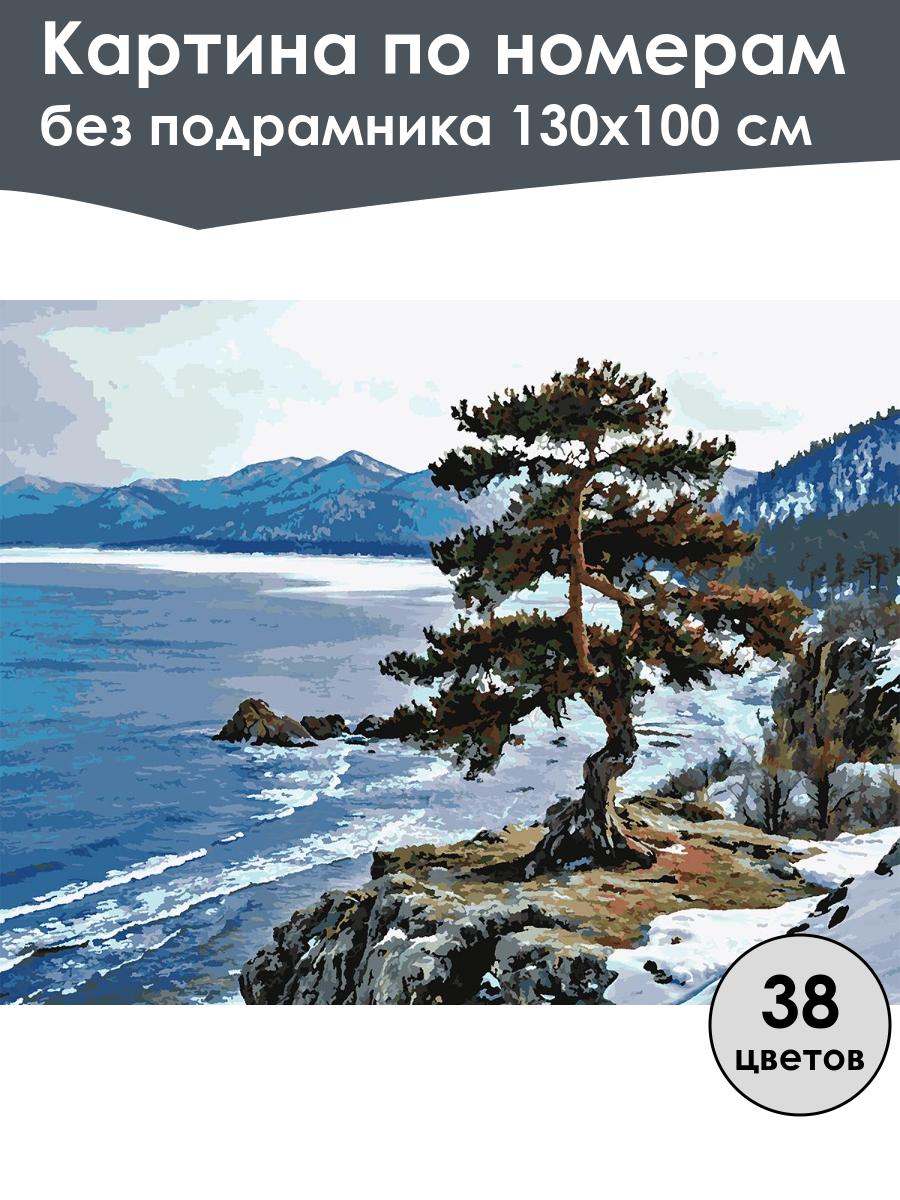 Картина по номерам
без подрамника 130х100 см

38
цветов