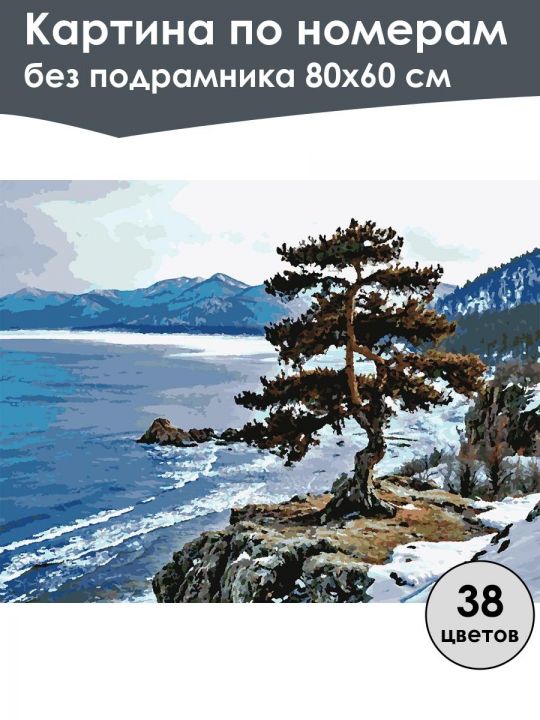 Картина по номерам
без подрамника 80х60 см

38
цветов