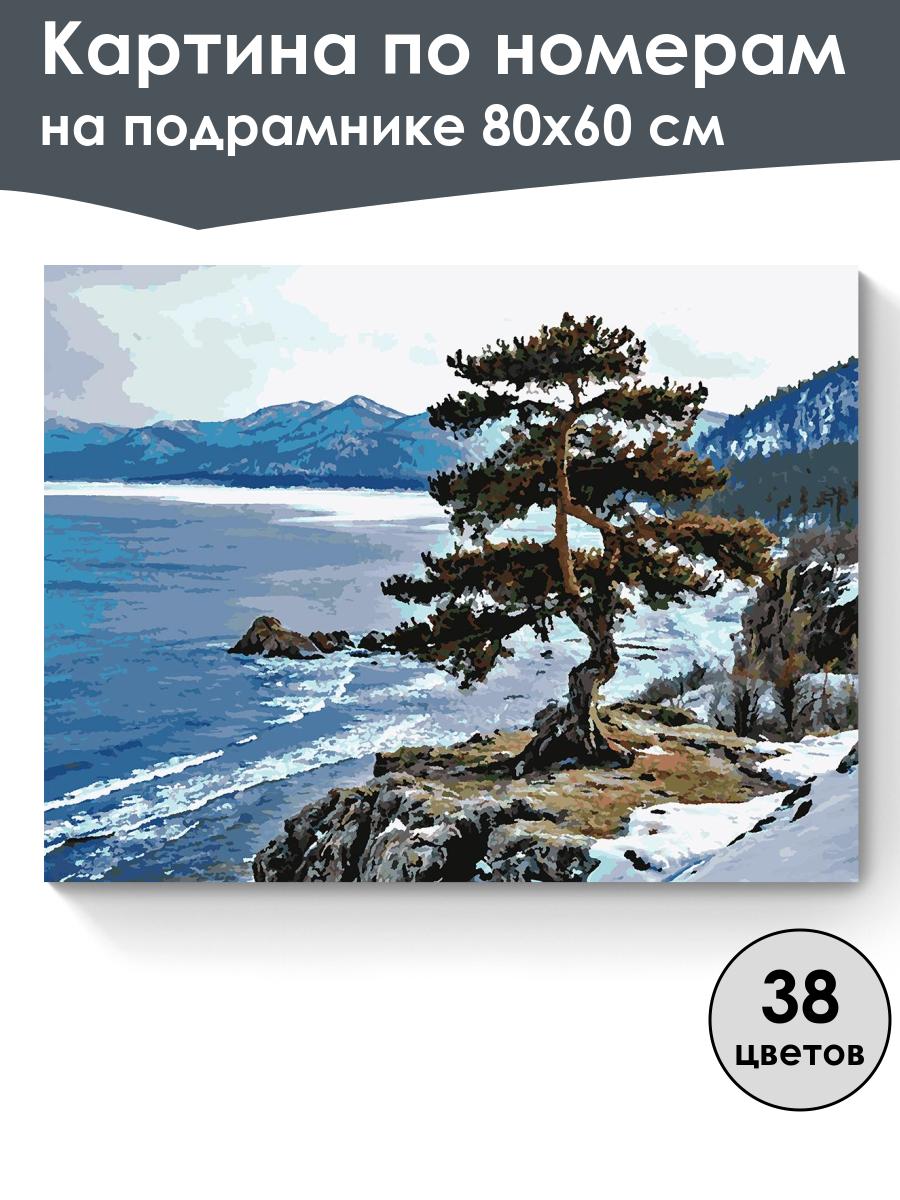 Картина по номерам
на подрамнике 80х60 см

38
цветов