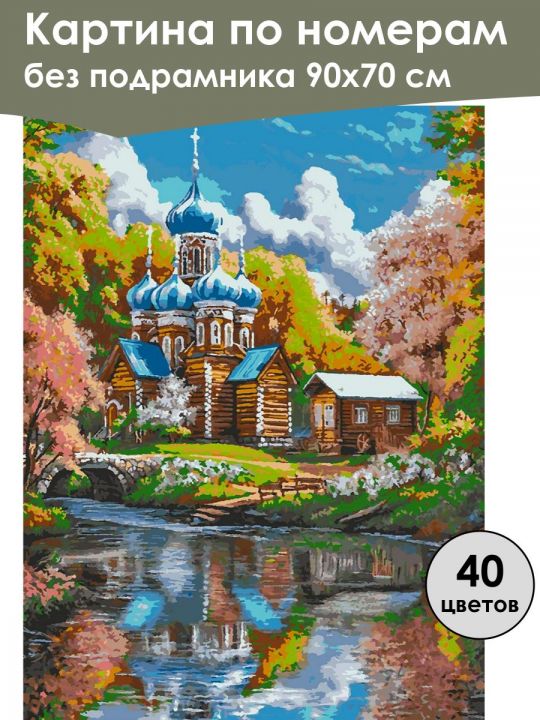 Картина по номерам
без подрамника 90х70 см

40
цветов