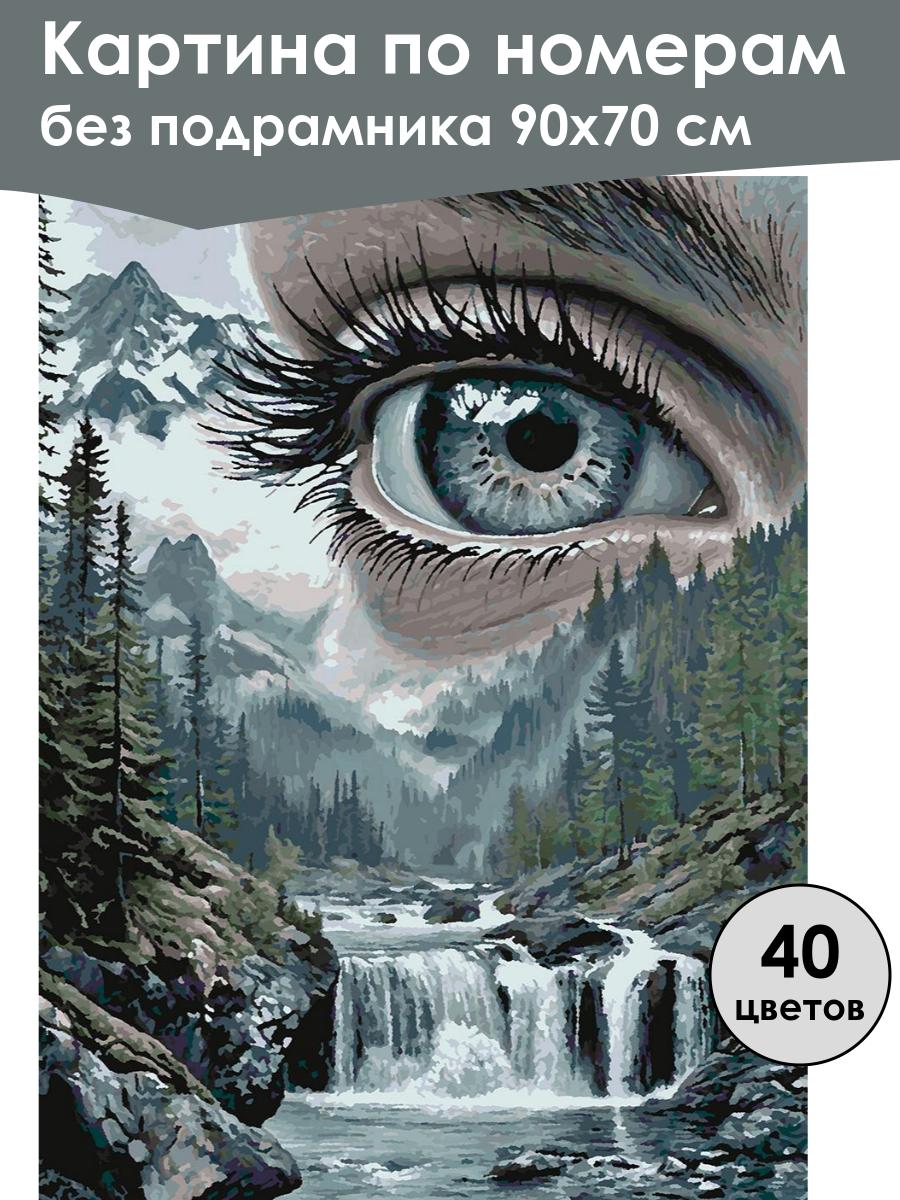 Картина по номерам
без подрамника 90х70 см

40
цветов