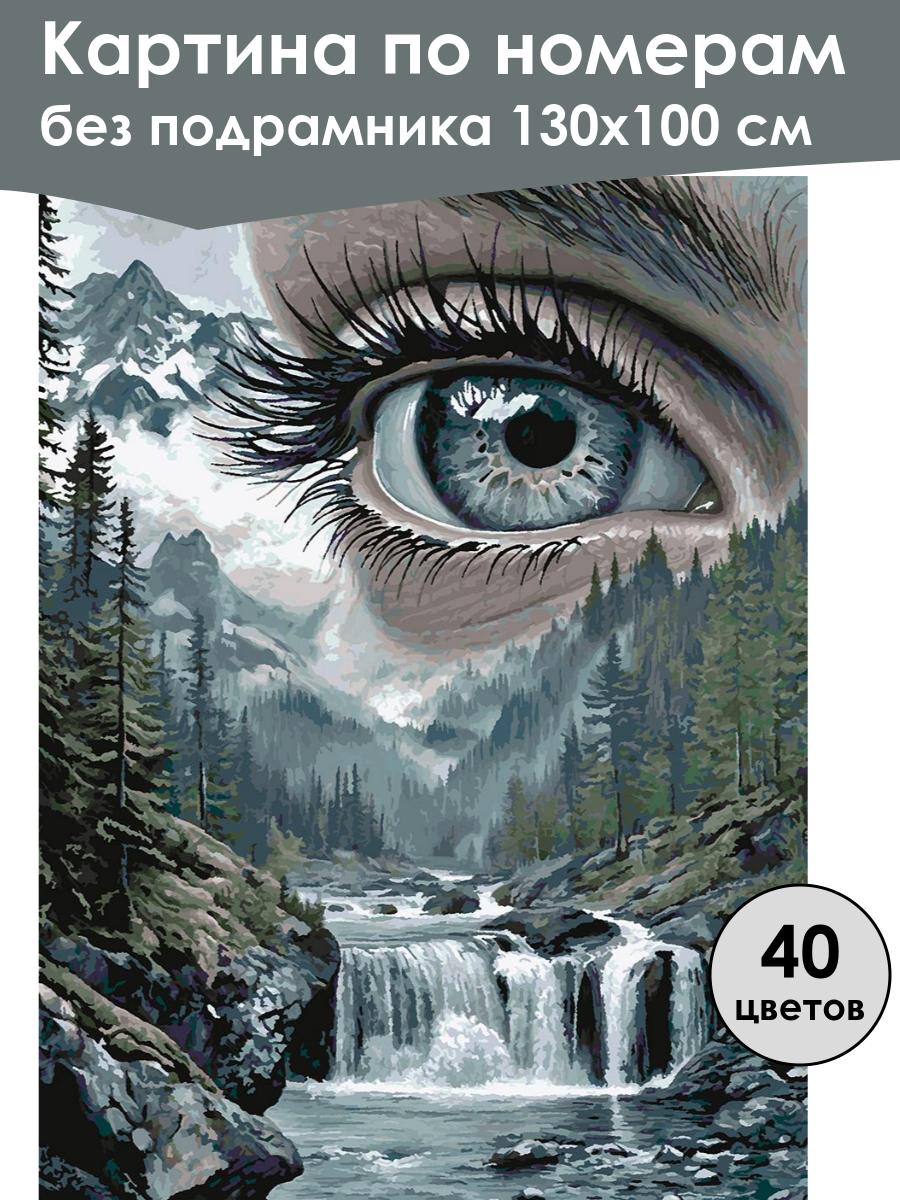 Картина по номерам
без подрамника 130х100 см

40
цветов