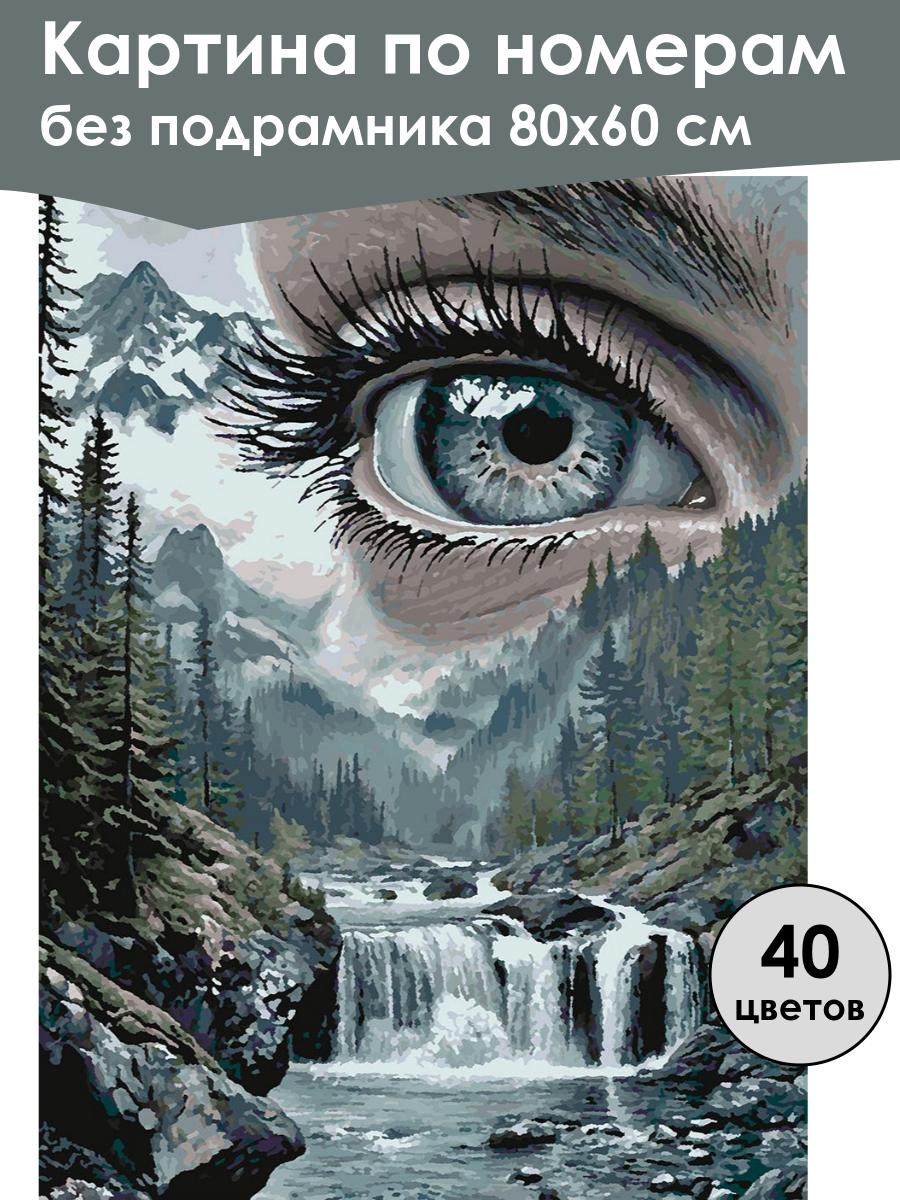 Картина по номерам
без подрамника 80х60 см

40
цветов