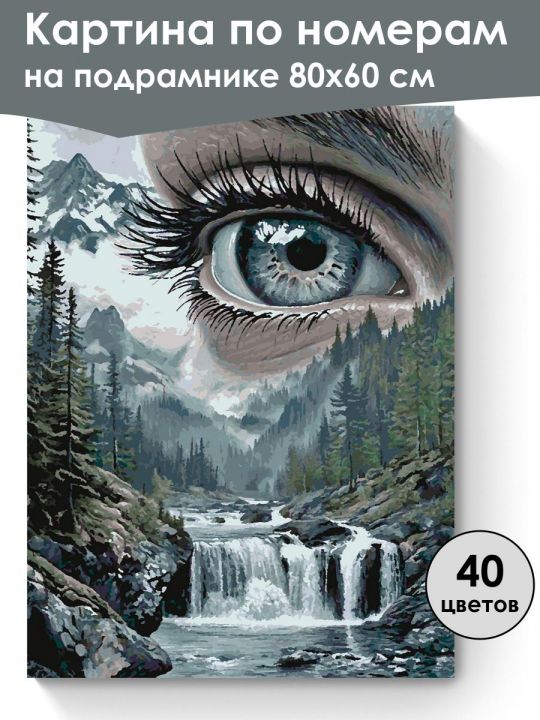 Картина по номерам
на подрамнике 80х60 см

40
цветов