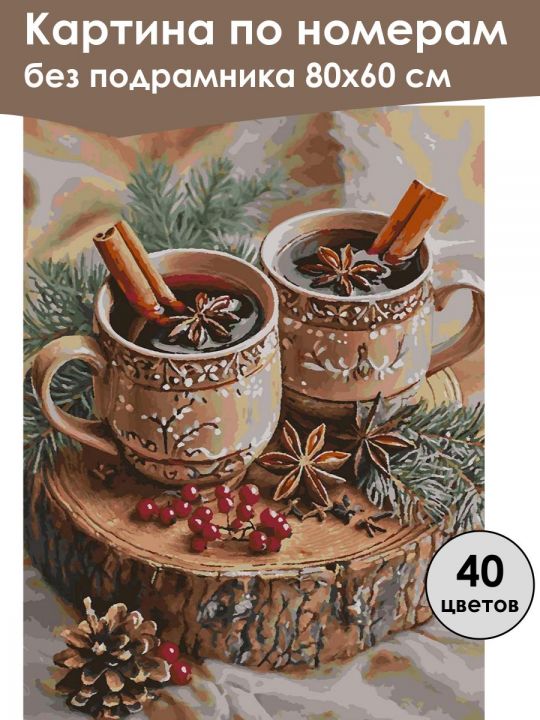 Картина по номерам
без подрамника 80х60 см

40
цветов