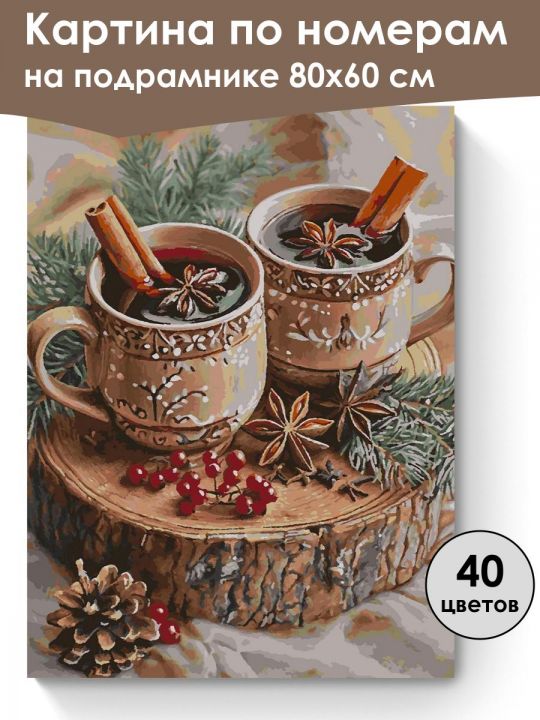 Картина по номерам
на подрамнике 80х60 см

40
цветов