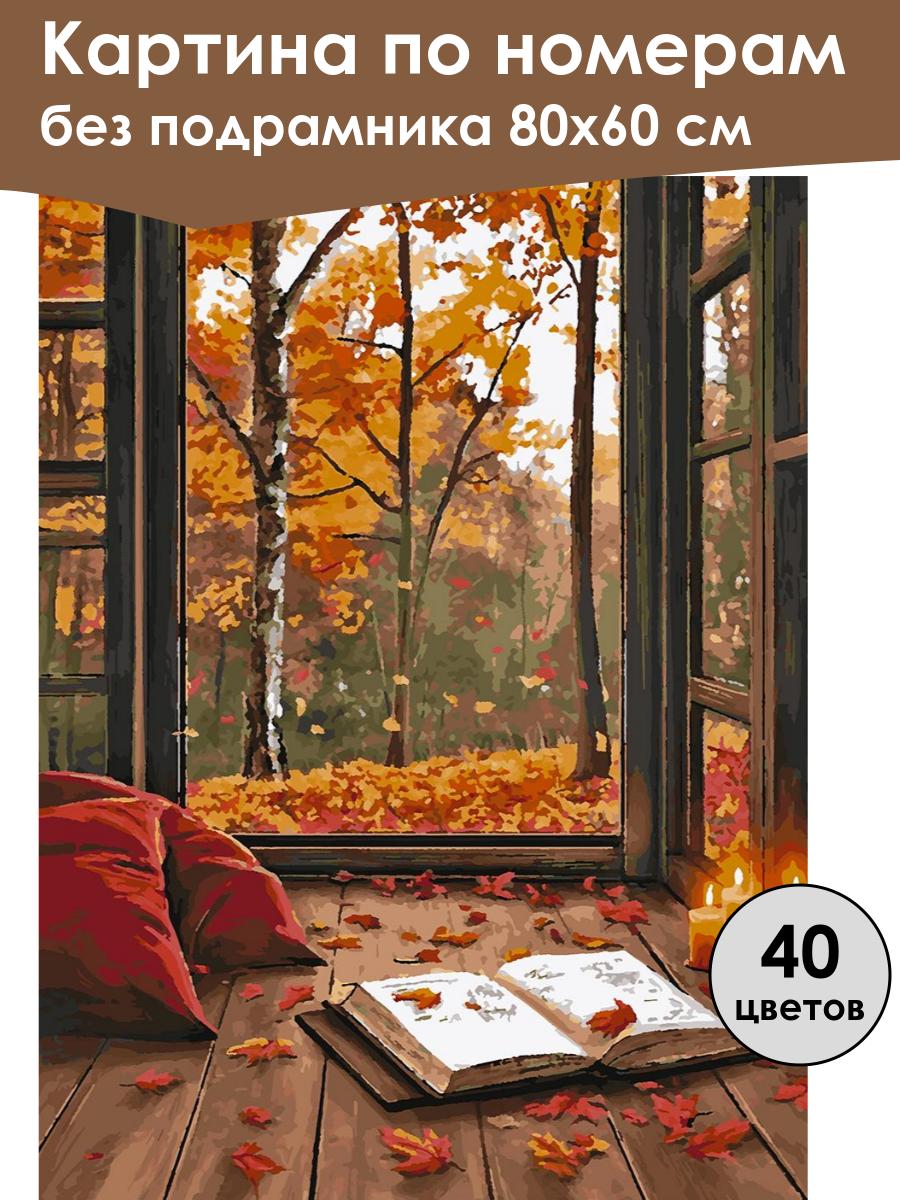 Картина по номерам без подрамника 80х60 см

40 цветов