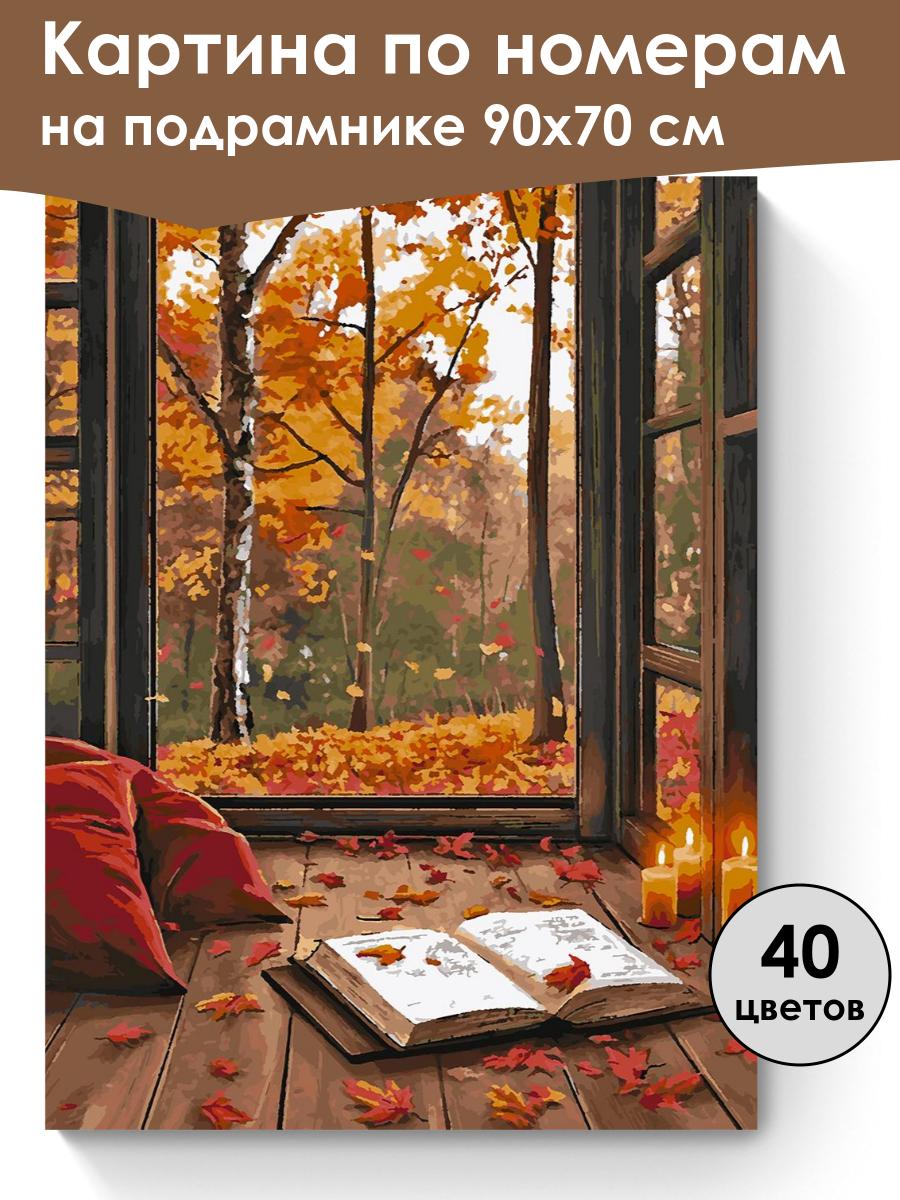 Картина по номерам на подрамнике 90х70 см

40 цветов