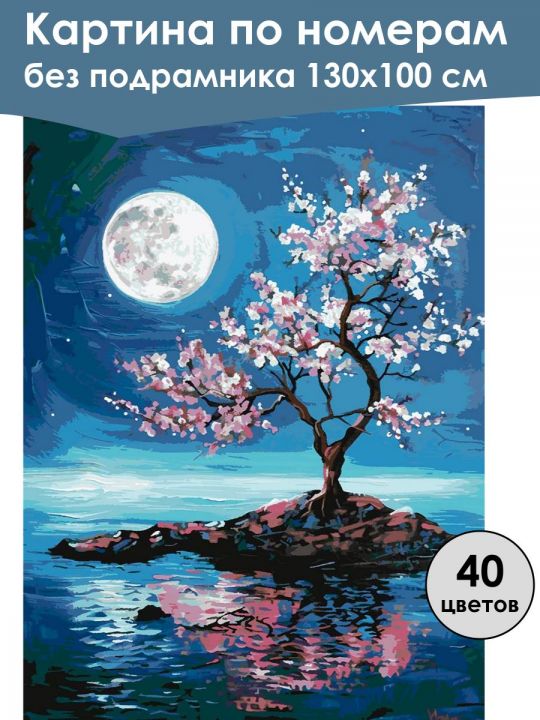 Картина по номерам
без подрамника 130х100 см

40
цветов