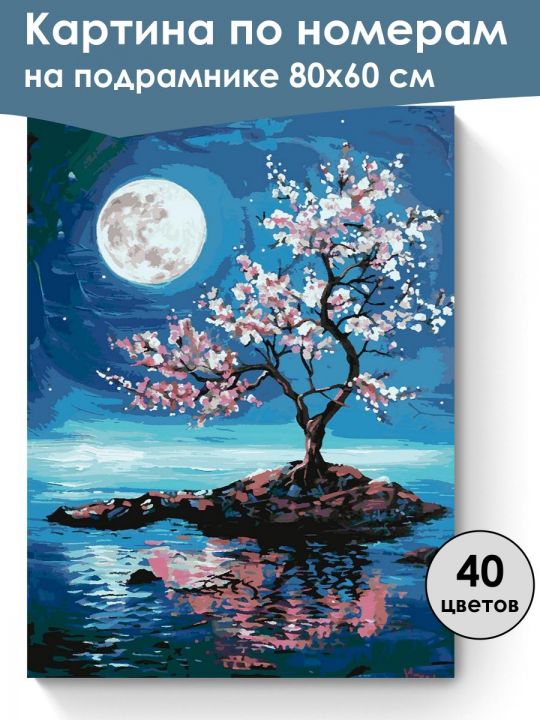 Картина по номерам
на подрамнике 80х60 см

40
цветов