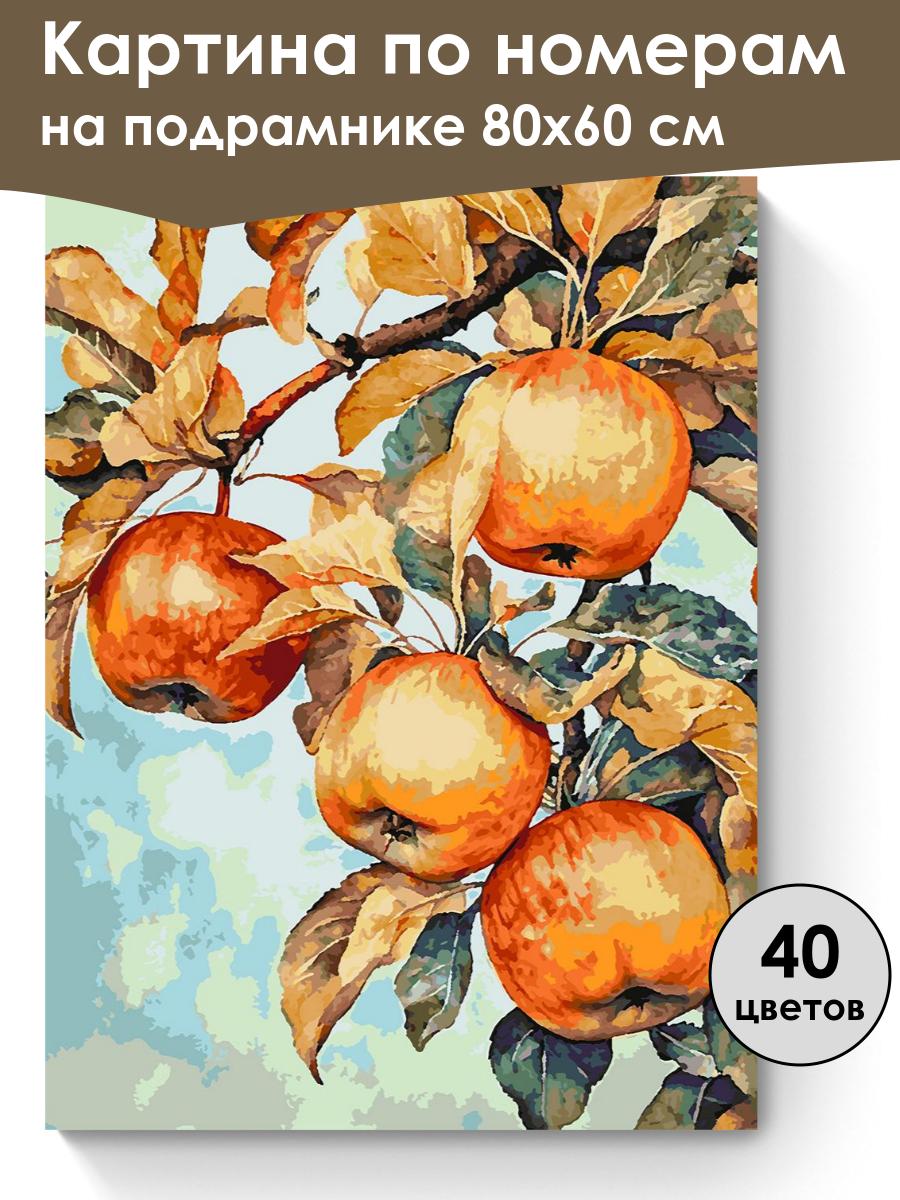 Картина по номерам
на подрамнике 80х60 см

40
цветов