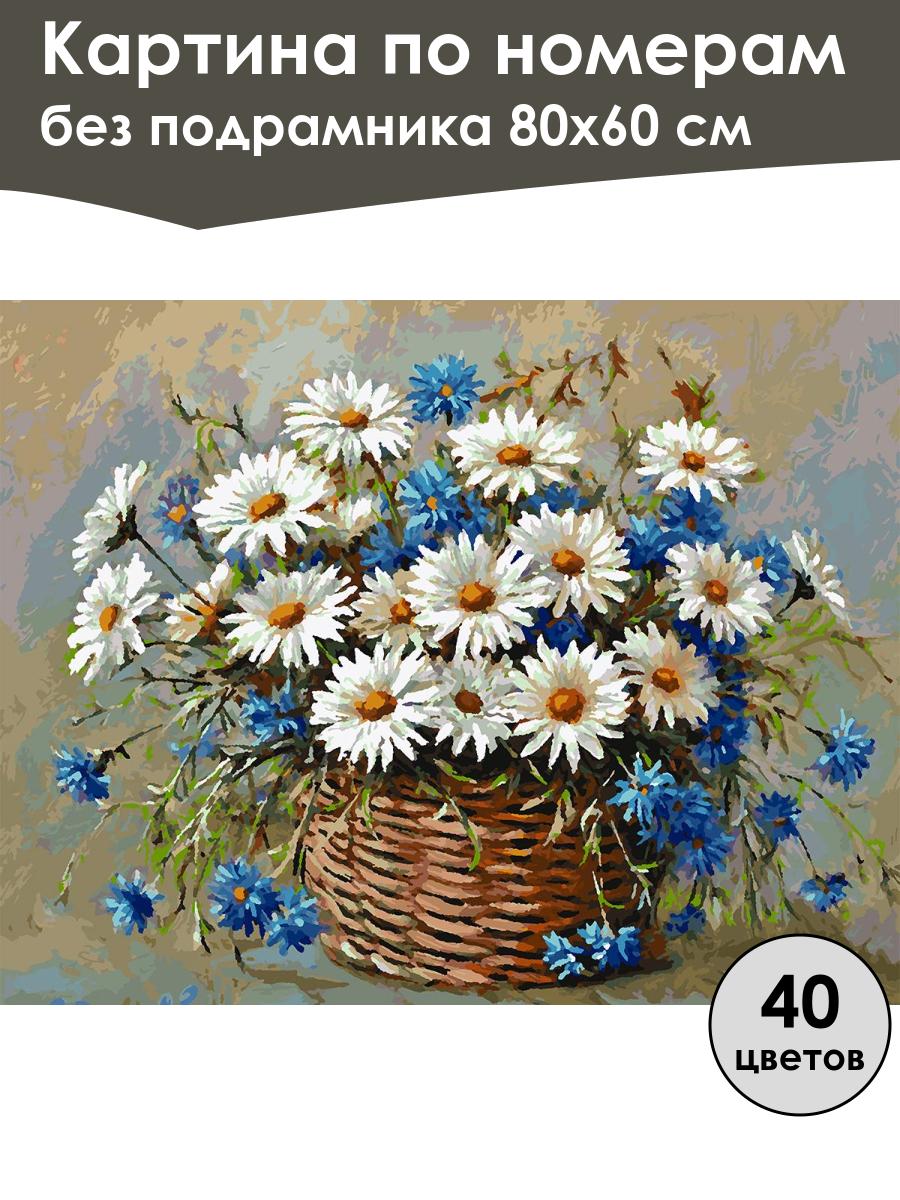 Картина по номерам
без подрамника 80х60 см

40
цветов