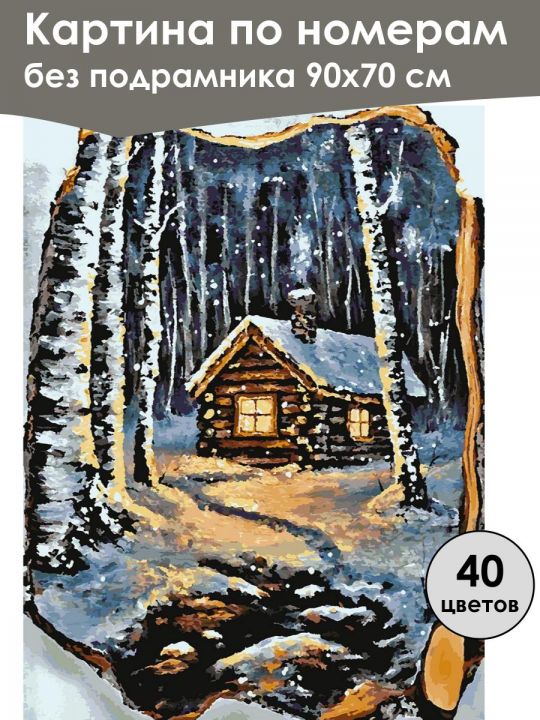 Картина по номерам
без подрамника 90х70 см

40
цветов