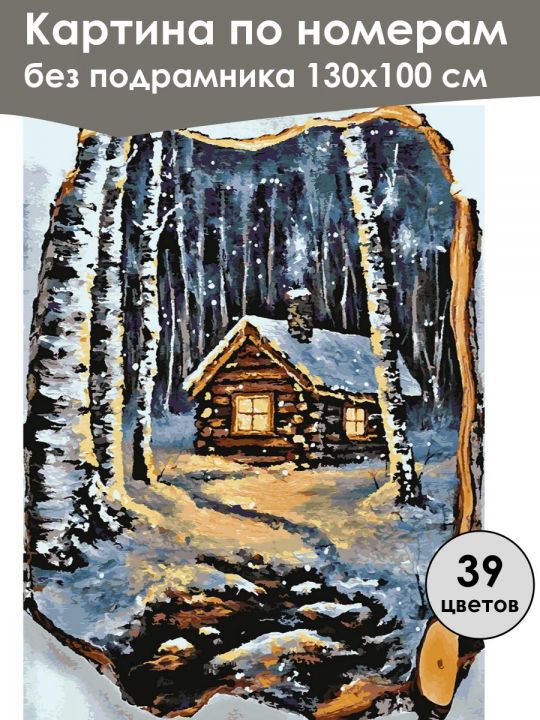 Картина по номерам
без подрамника 130х100 см

39
цветов