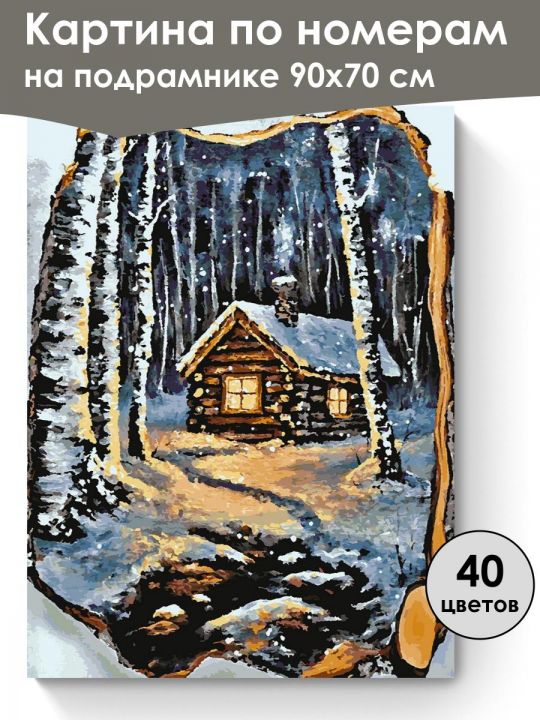 Картина по номерам
на подрамнике 90х70 см

40
цветов