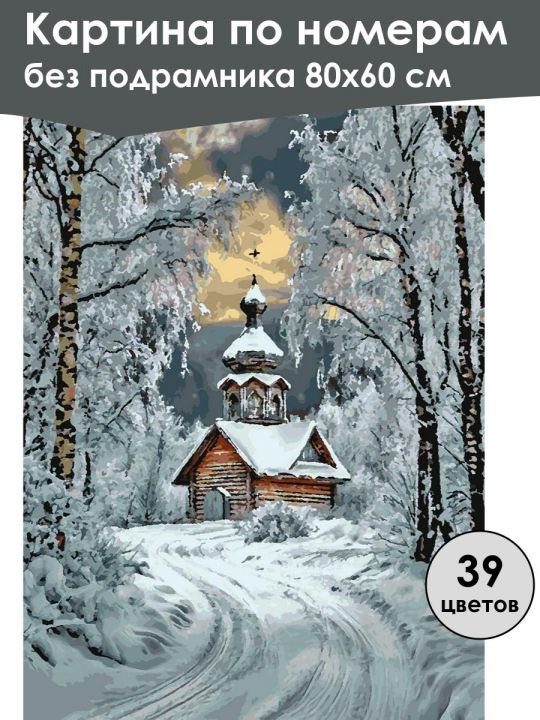 Картина по номерам
без подрамника 80х60 см

39
цветов