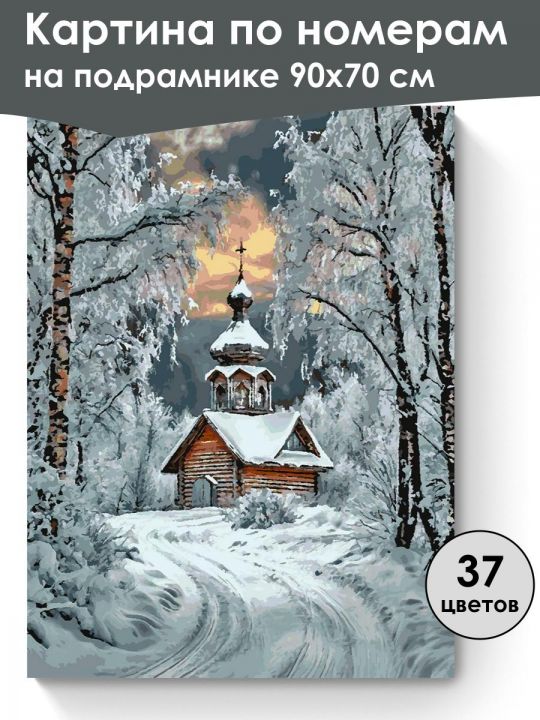 Картина по номерам
на подрамнике 90х70 см

37
цветов