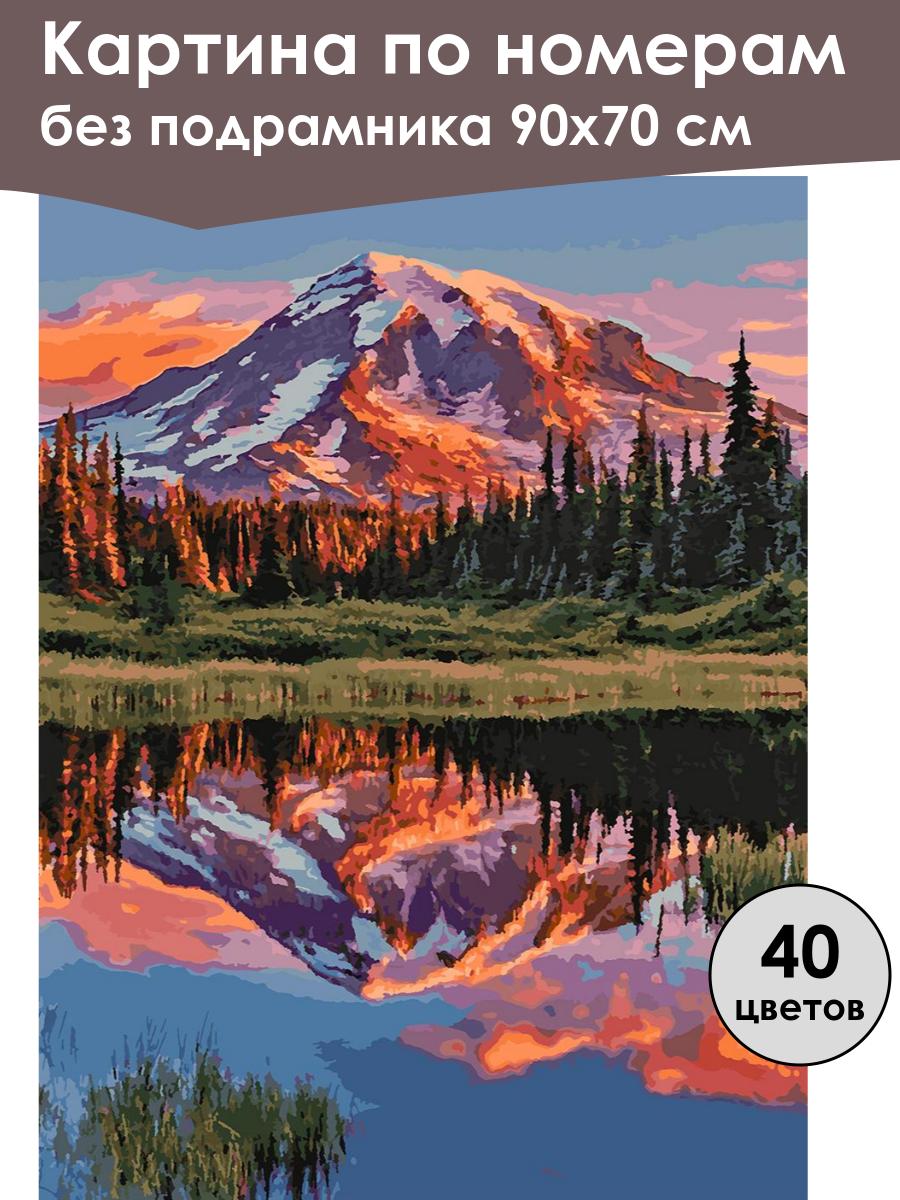 Картина по номерам
без подрамника 90x70 см

40
цветов