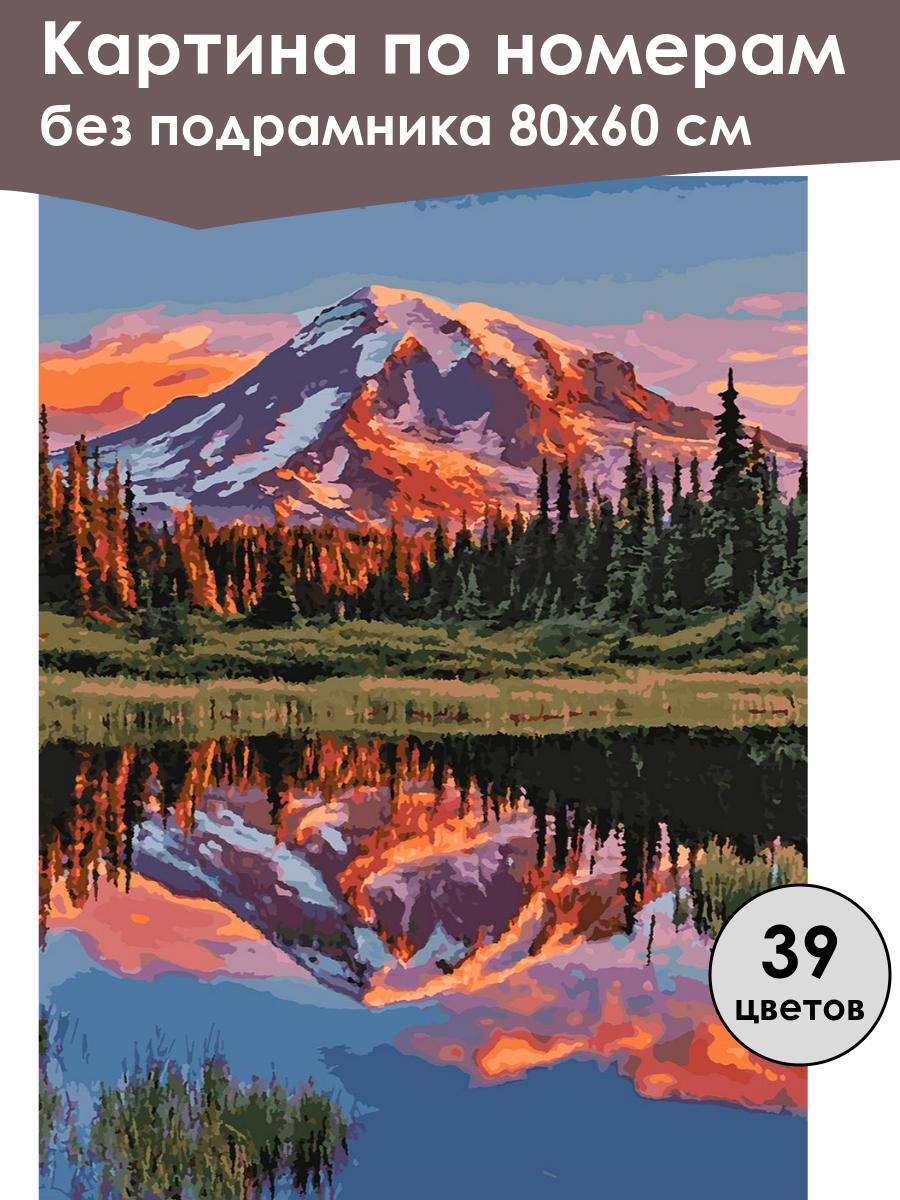 Картина по номерам
без подрамника 80х60 см

39
цветов