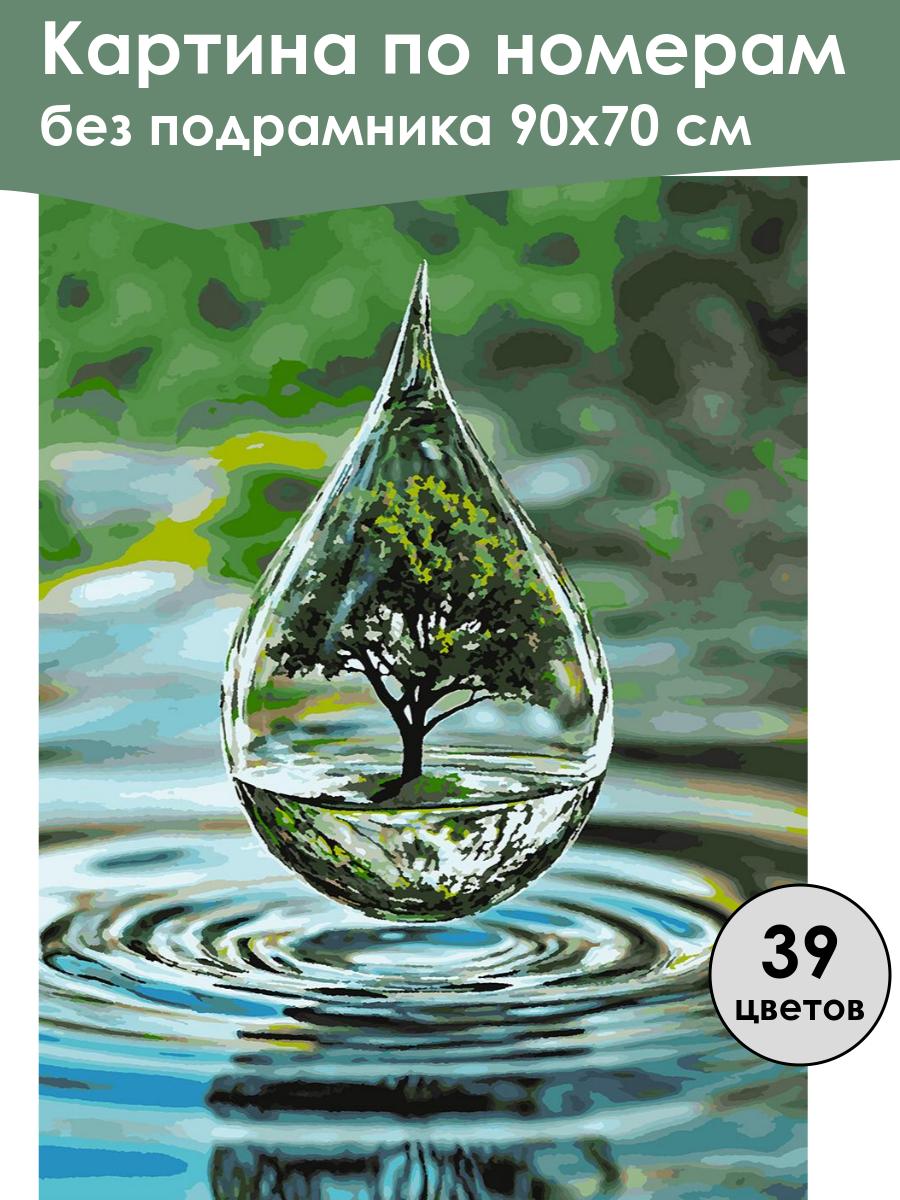 Картина по номерам
без подрамника 90х70 см

39
цветов