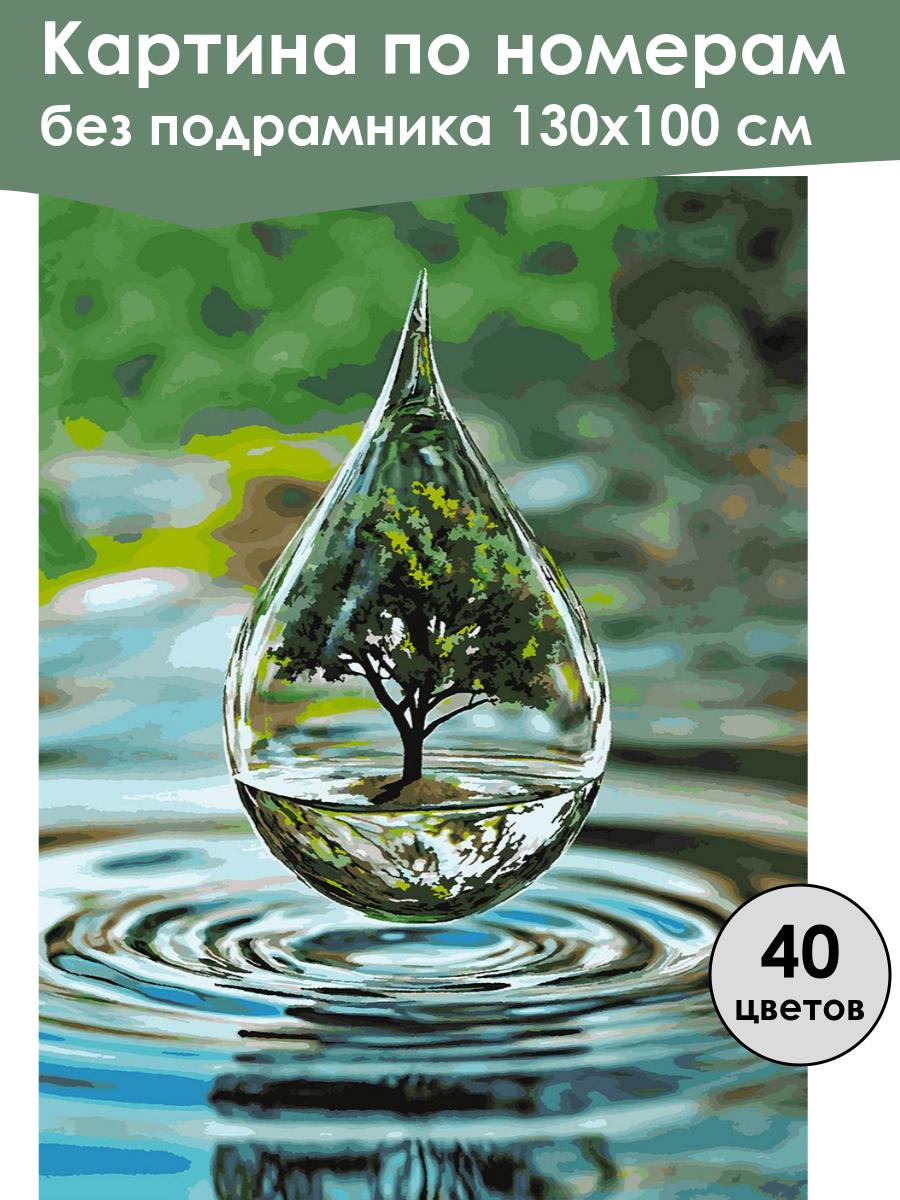 Картина по номерам
без подрамника 130х100 см

40
цветов