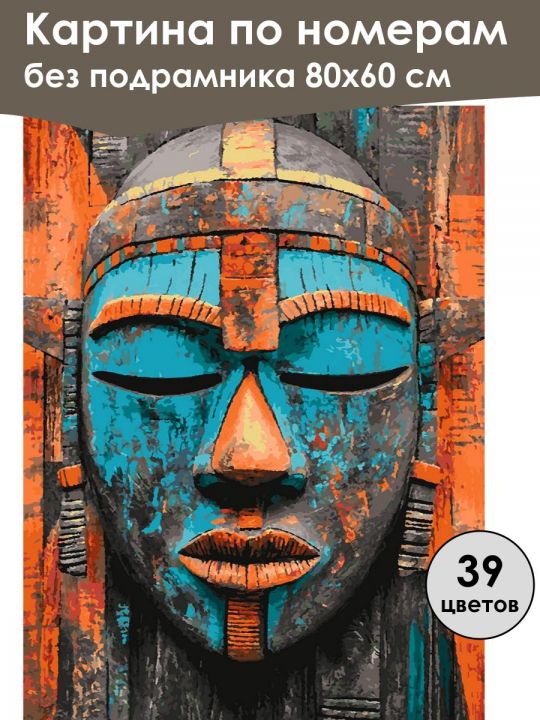 Картина по номерам
без подрамника 80х60 см

39
цветов