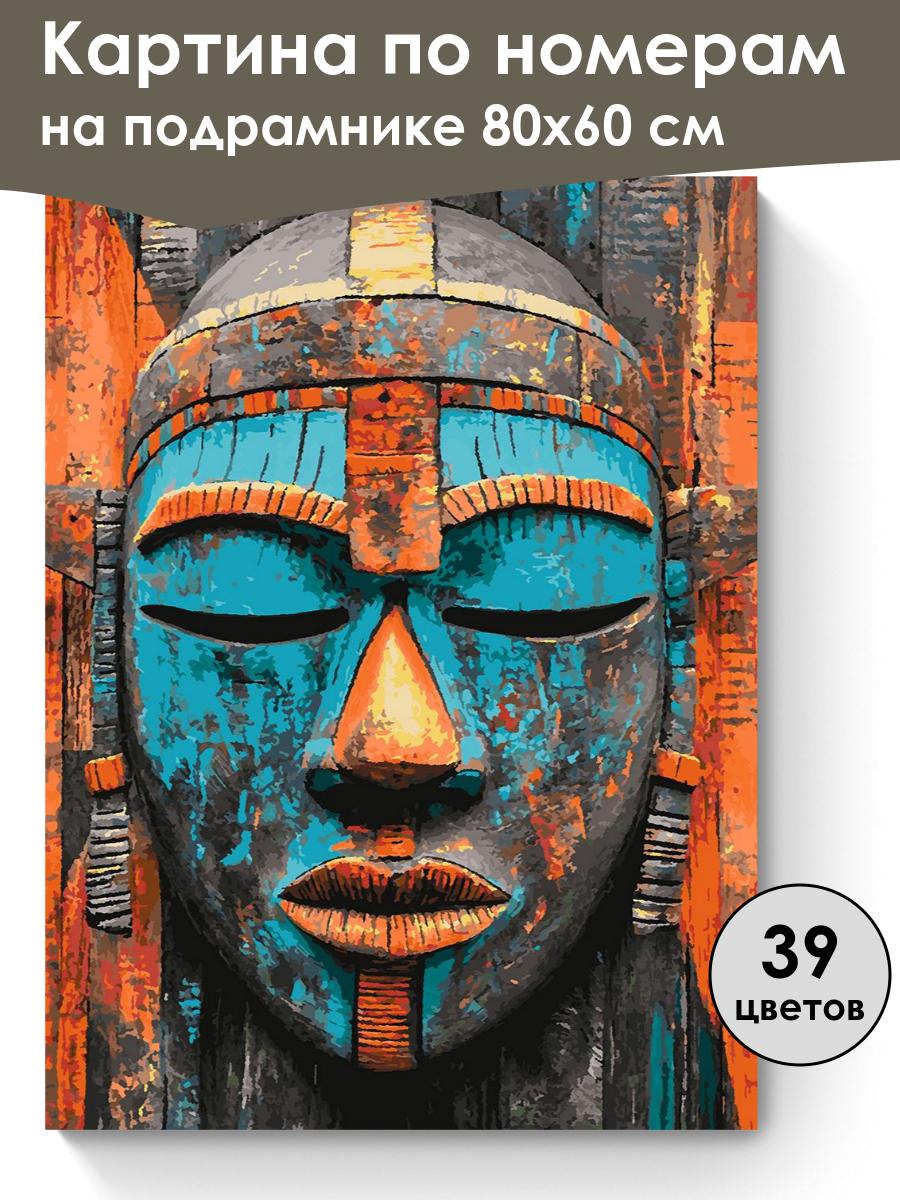 Картина по номерам
на подрамнике 80х60 см

39
цветов