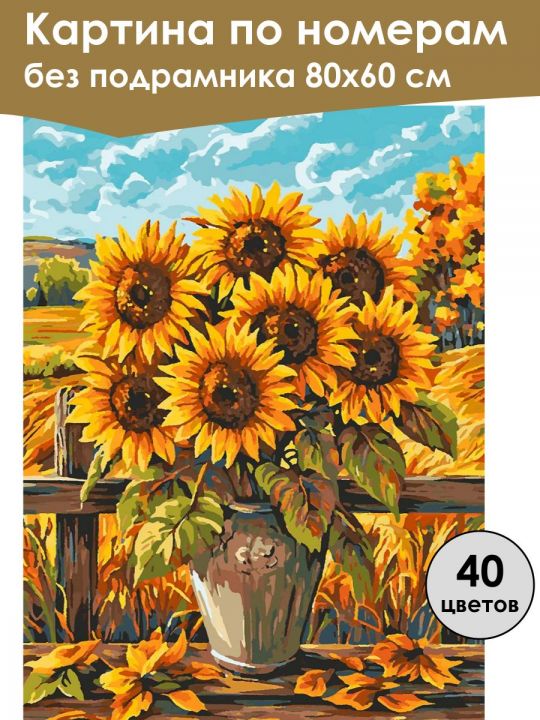 Картина по номерам
без подрамника 80х60 см

40
цветов