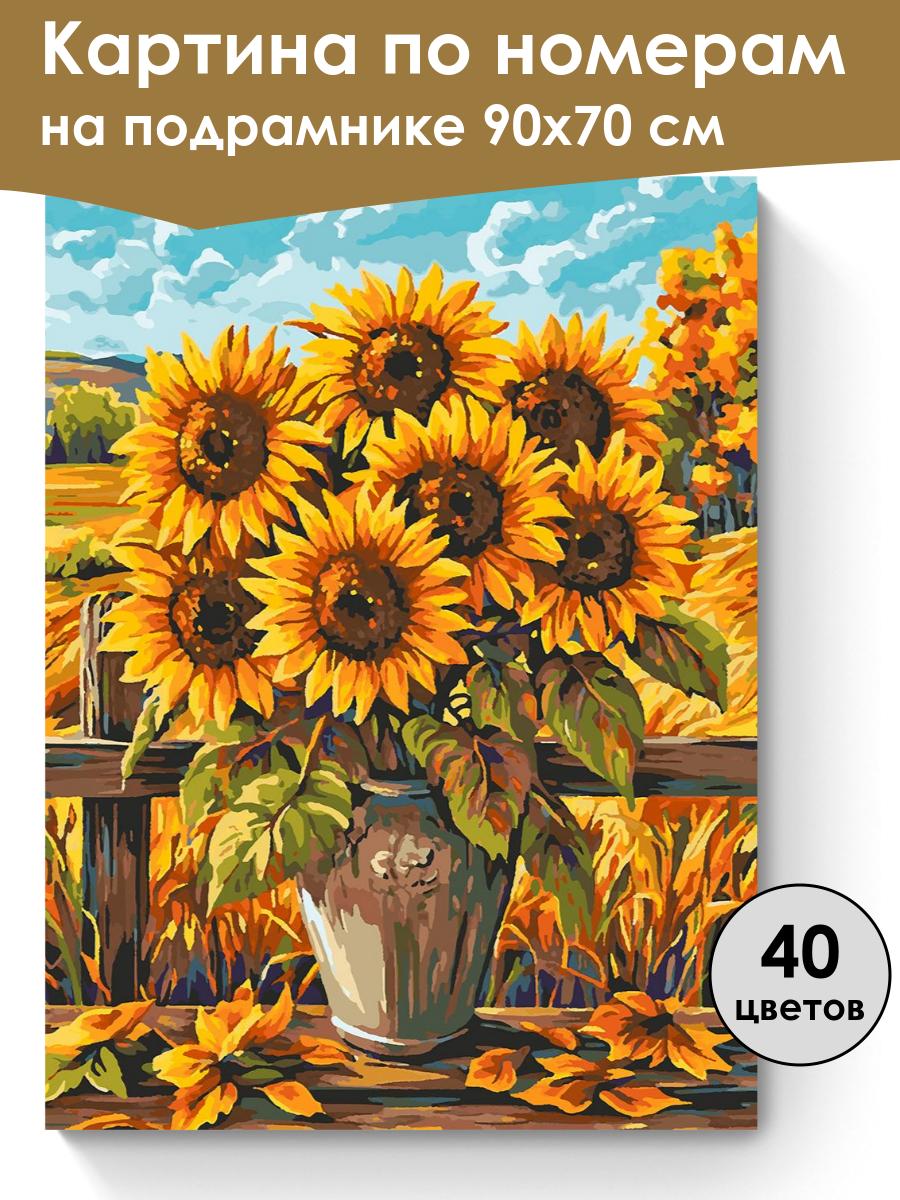 Картина по номерам
на подрамнике 90х70 см

40
цветов