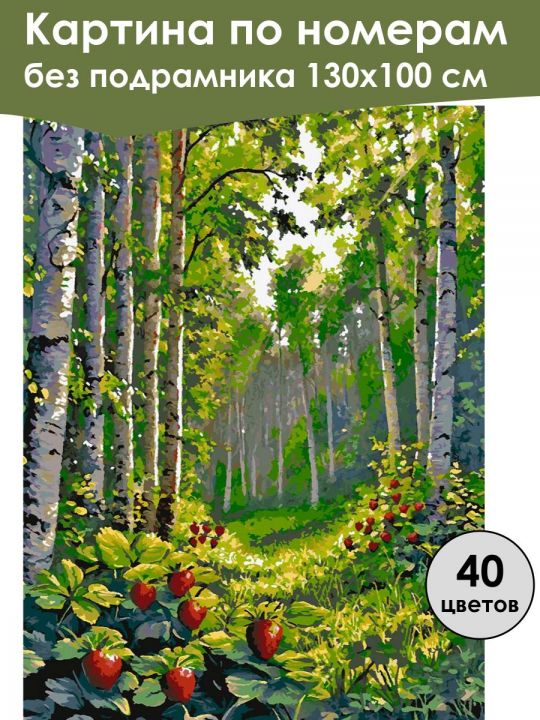 Картина по номерам
без подрамника 130х100 см

40
цветов