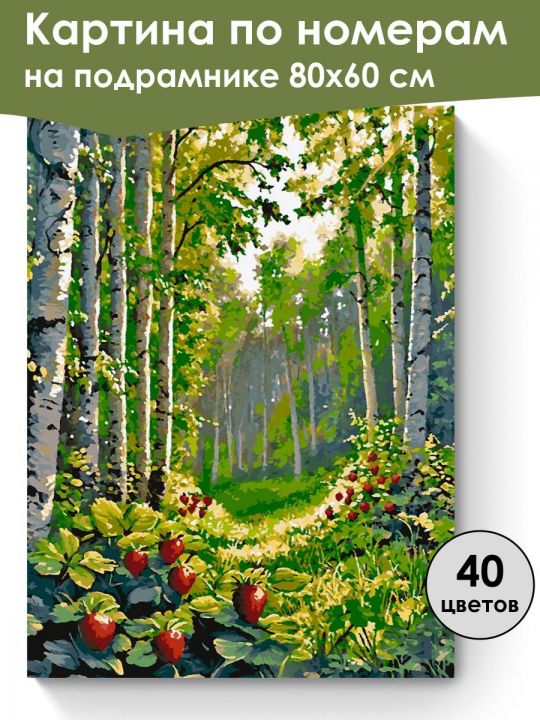 Картина по номерам
на подрамнике 80х60 см

40
цветов