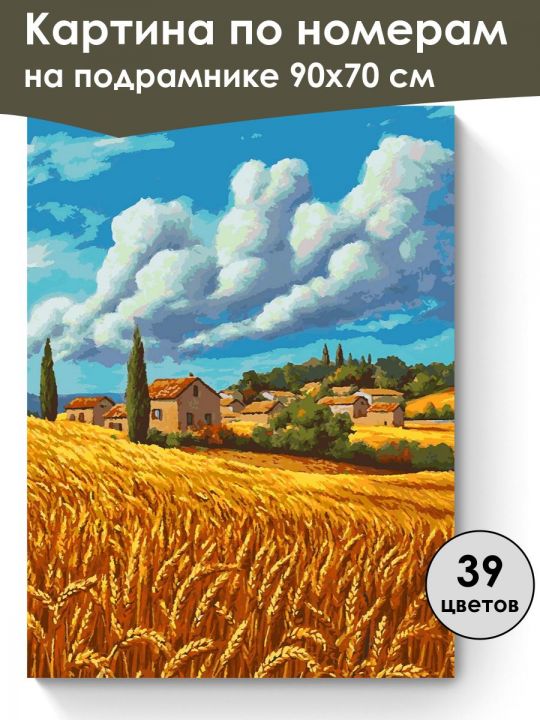 Картина по номерам
на подрамнике 90х70 см

39
цветов