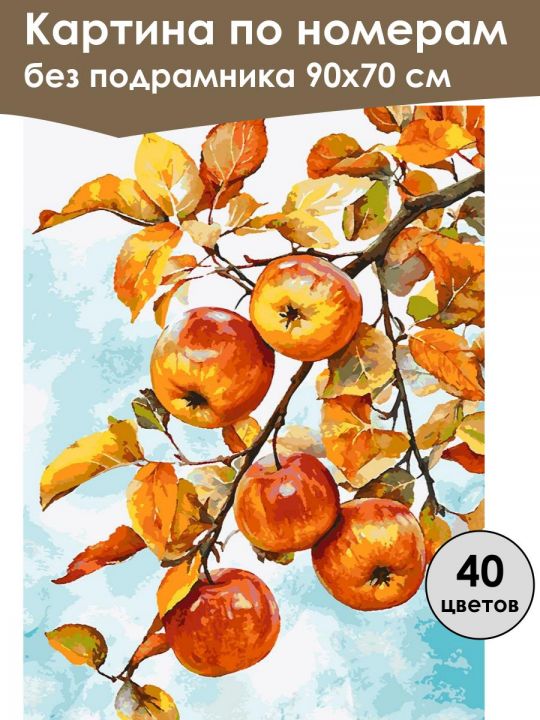 Картина по номерам
без подрамника 90х70 см

40
цветов