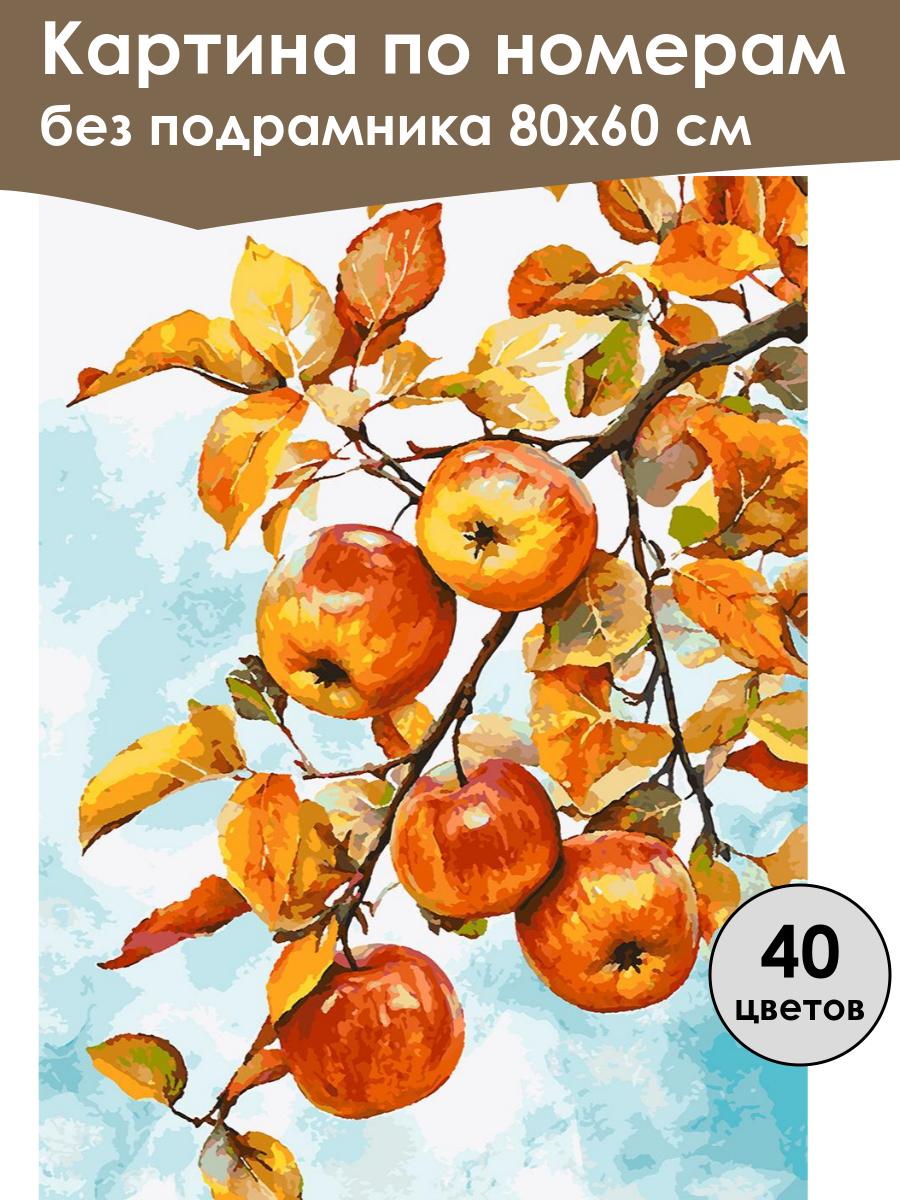 Картина по номерам
без подрамника 80х60 см

40
цветов