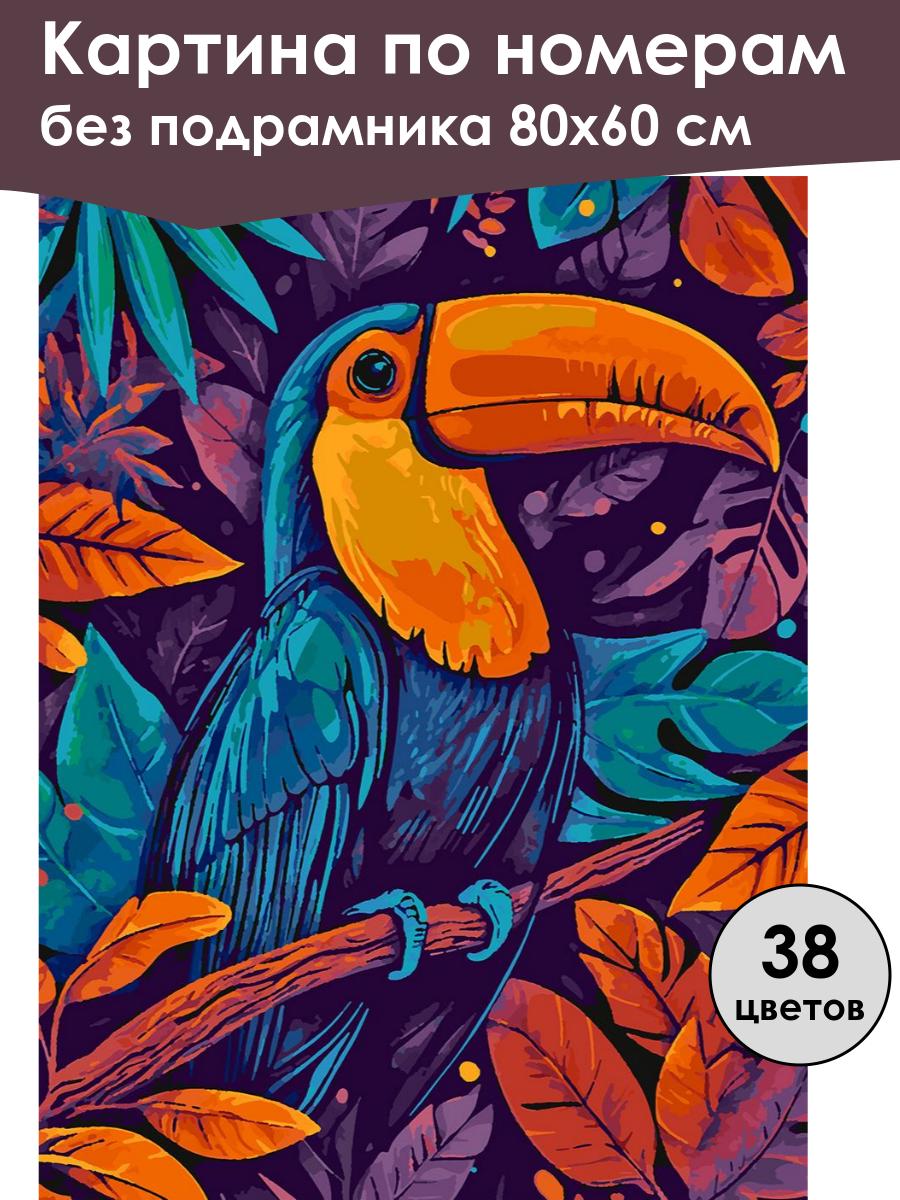 Картина по номерам
без подрамника 80х60 см

38
цветов