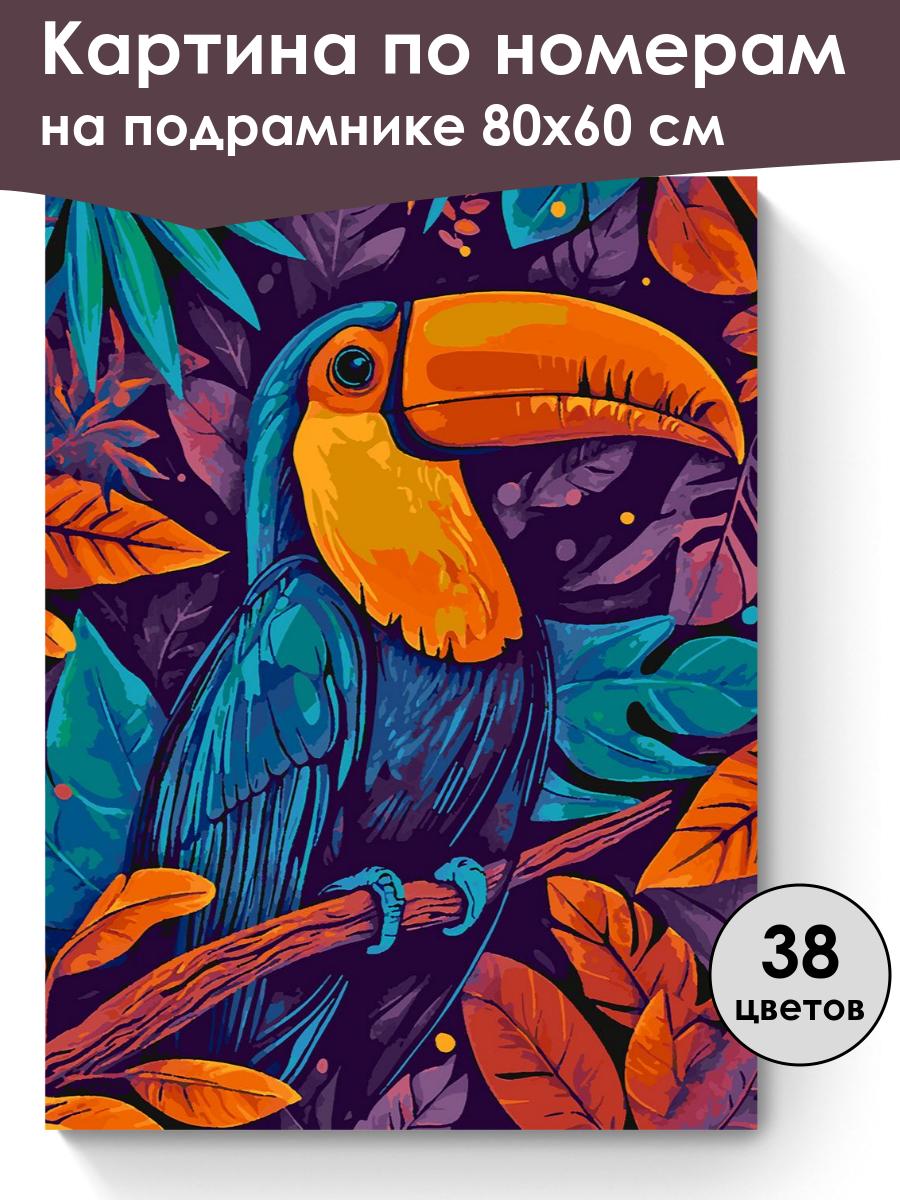 Картина по номерам на подрамнике 80х60 см

38 цветов