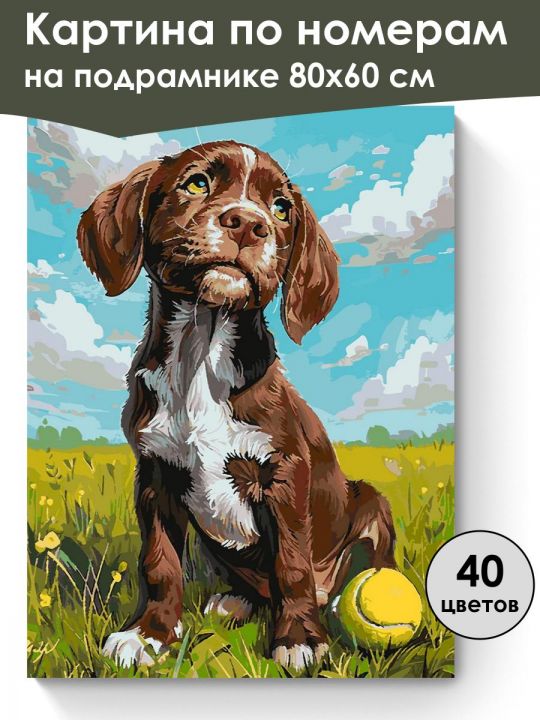 Картина по номерам на подрамнике 80х60 см

40 цветов