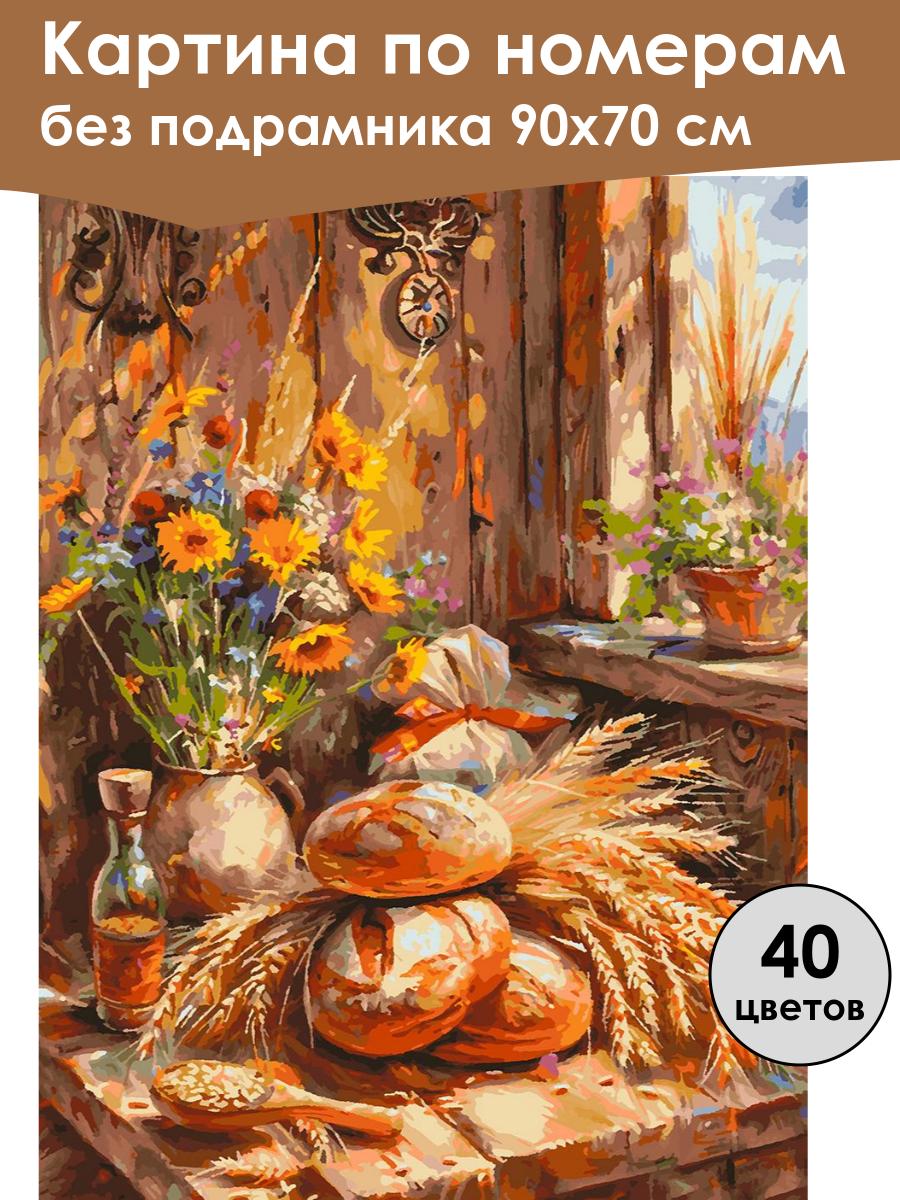 Картина по номерам
без подрамника 90х70 см

40
цветов