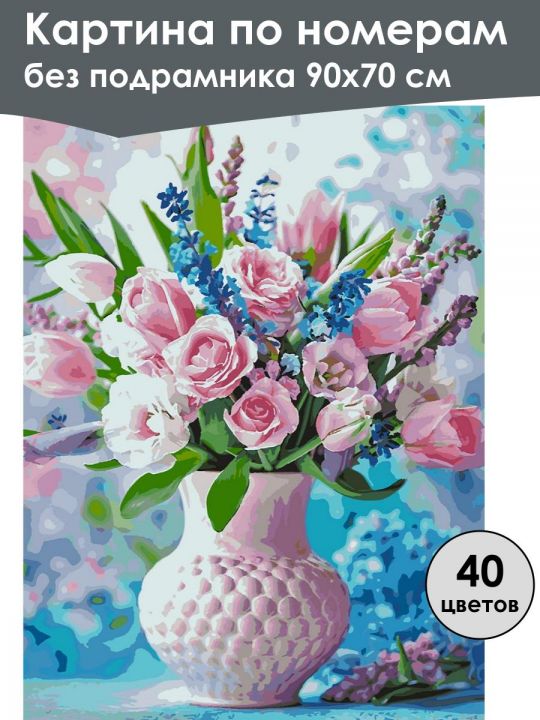 Картина по номерам
без подрамника 90х70 см

40
цветов