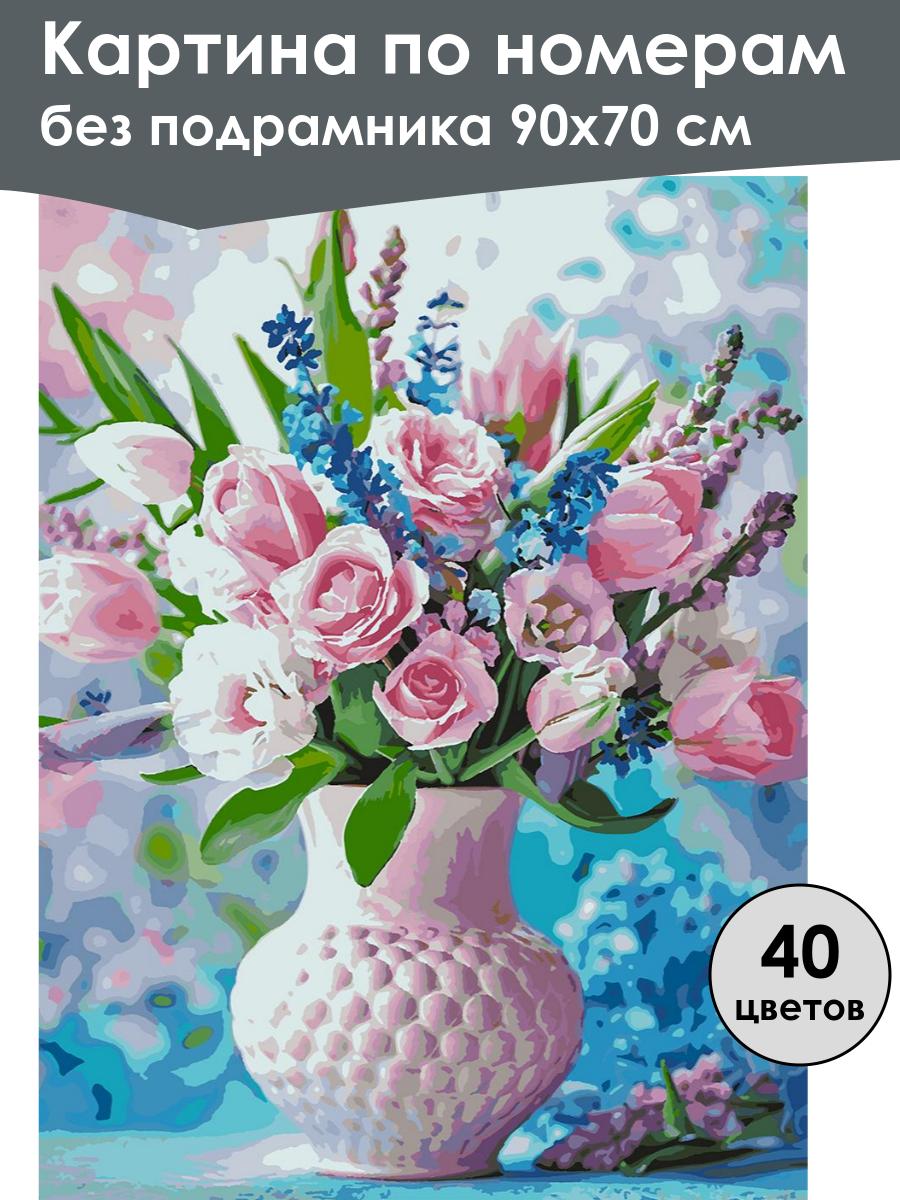 Картина по номерам
без подрамника 90х70 см

40
цветов