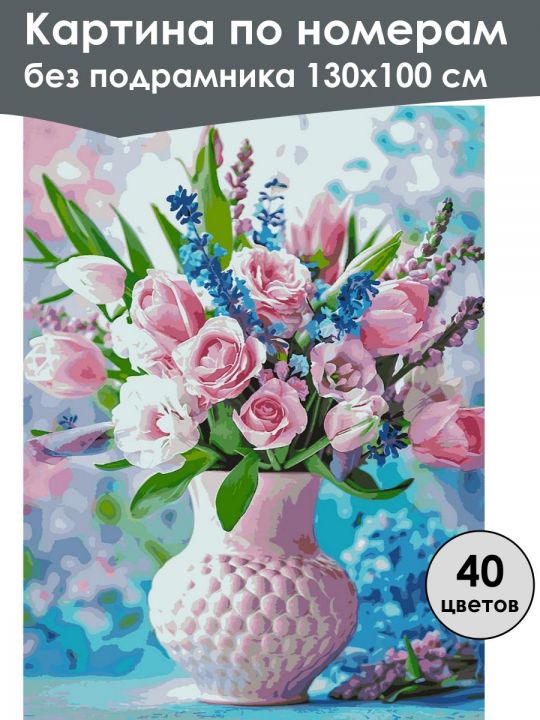 Картина по номерам
без подрамника 130х100 см

40
цветов