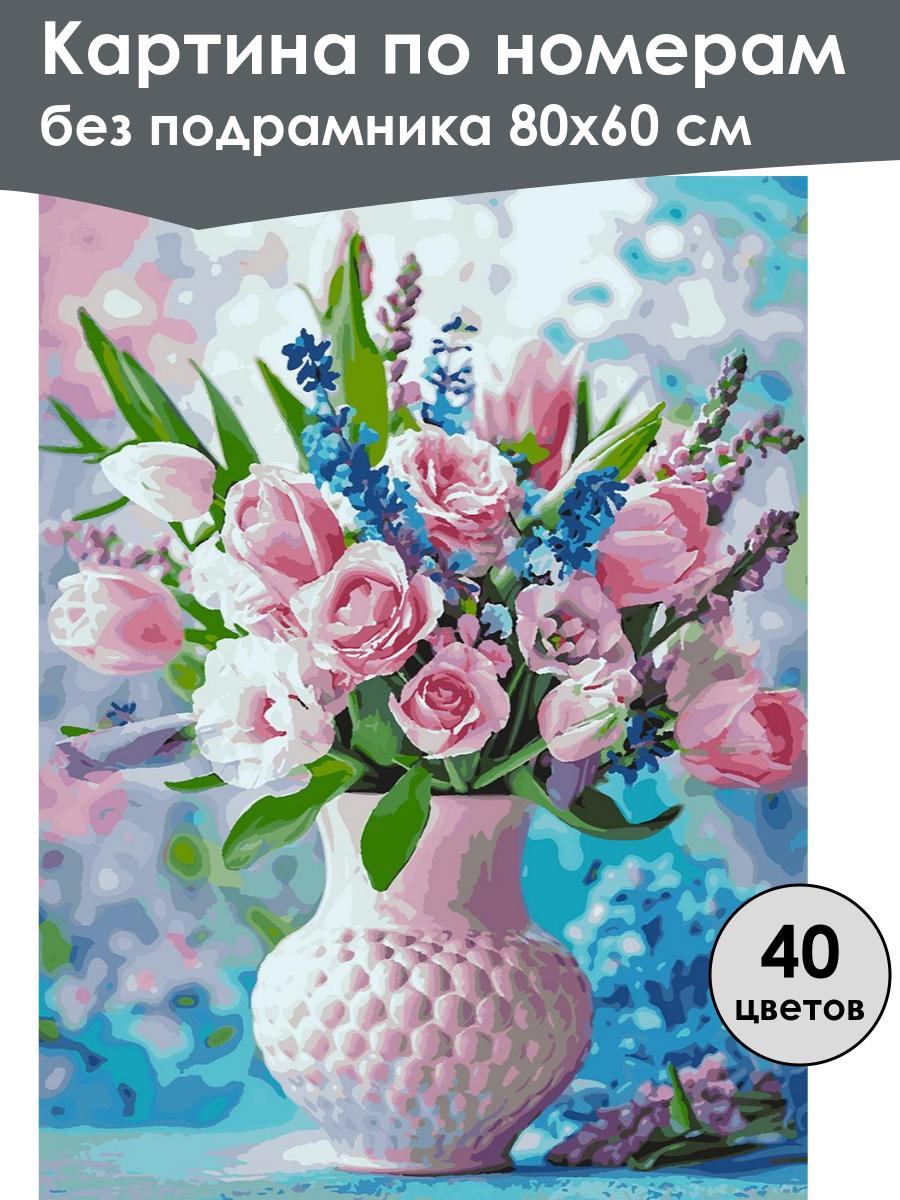 Картина по номерам
без подрамника 80x60 см

40
цветов