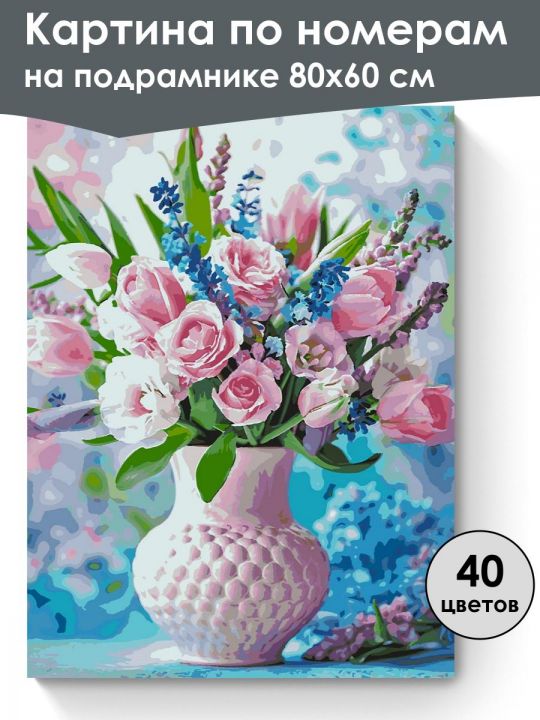 Картина по номерам
на подрамнике 80х60 см

40
цветов