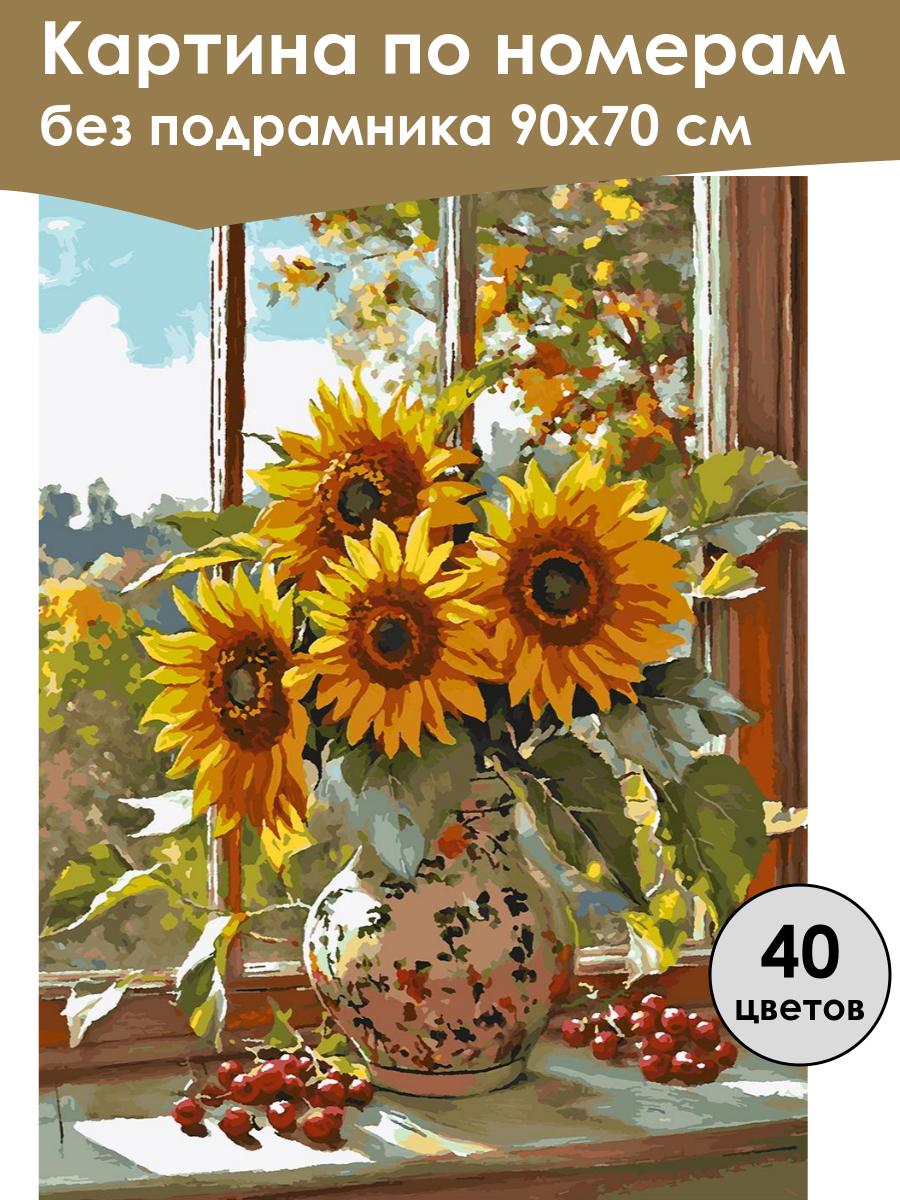 Картина по номерам
без подрамника 90х70 см

40
цветов