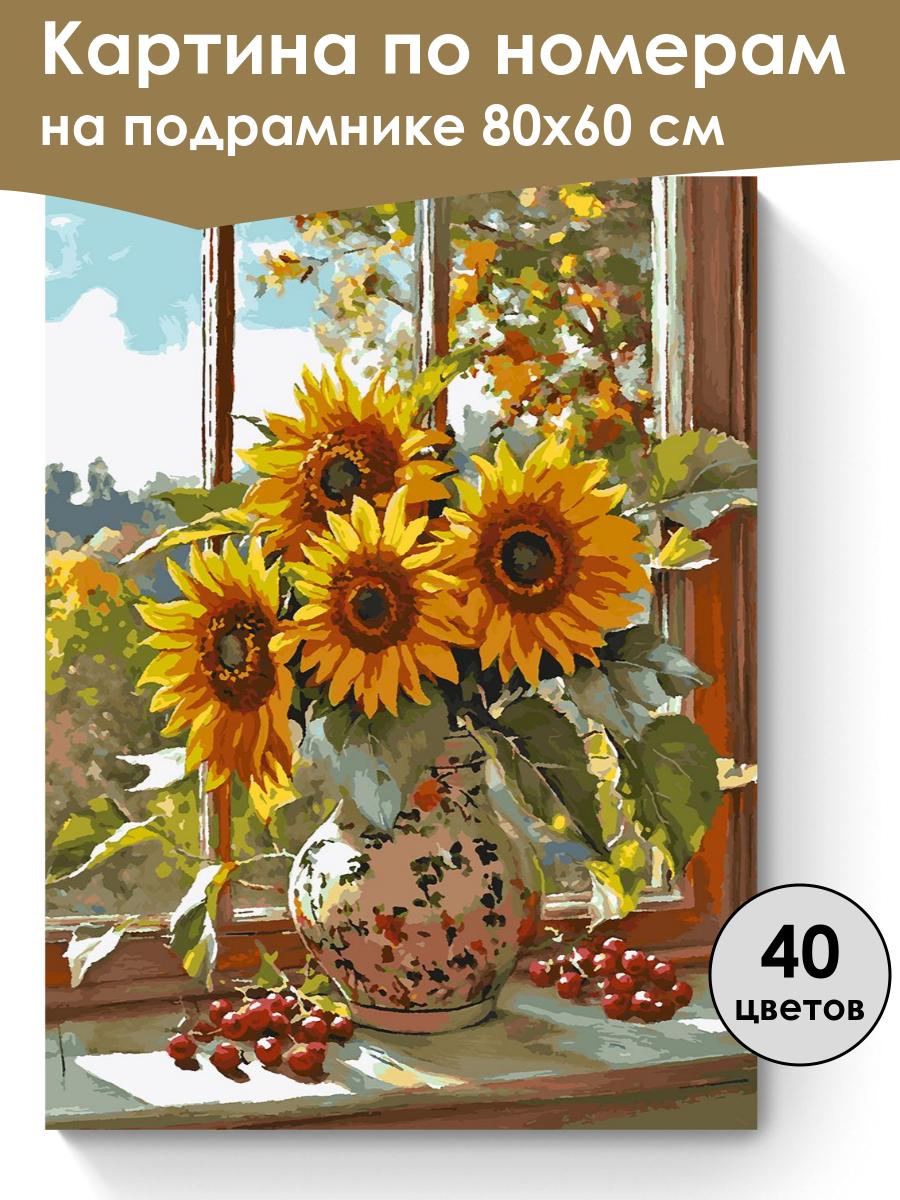 Картина по номерам
на подрамнике 80х60 см

40
цветов