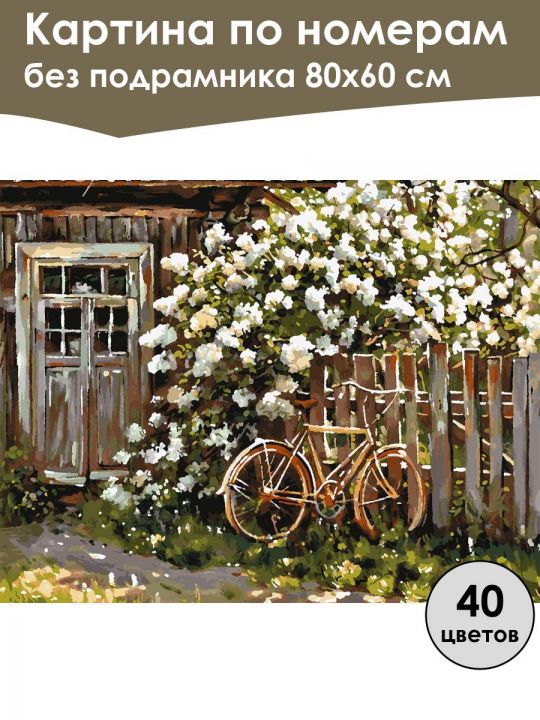 Картина по номерам
без подрамника 80х60 см

40
цветов